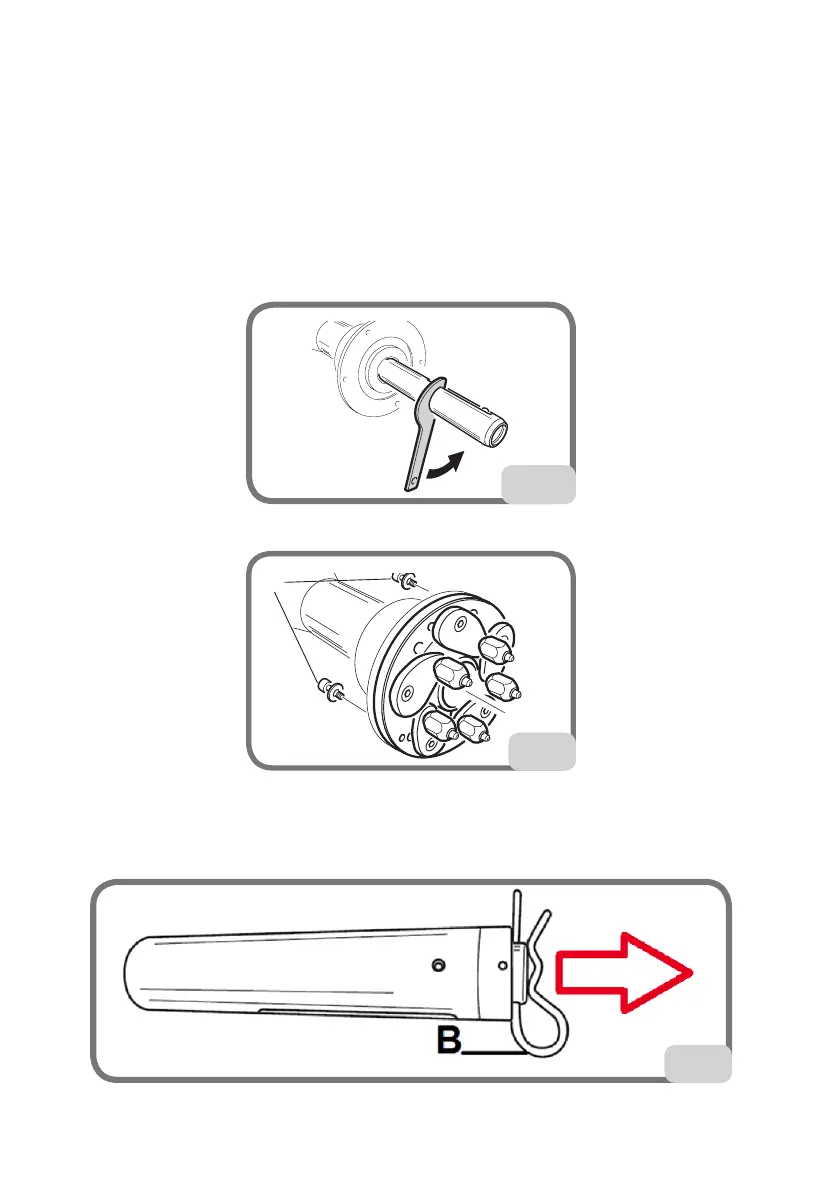 B