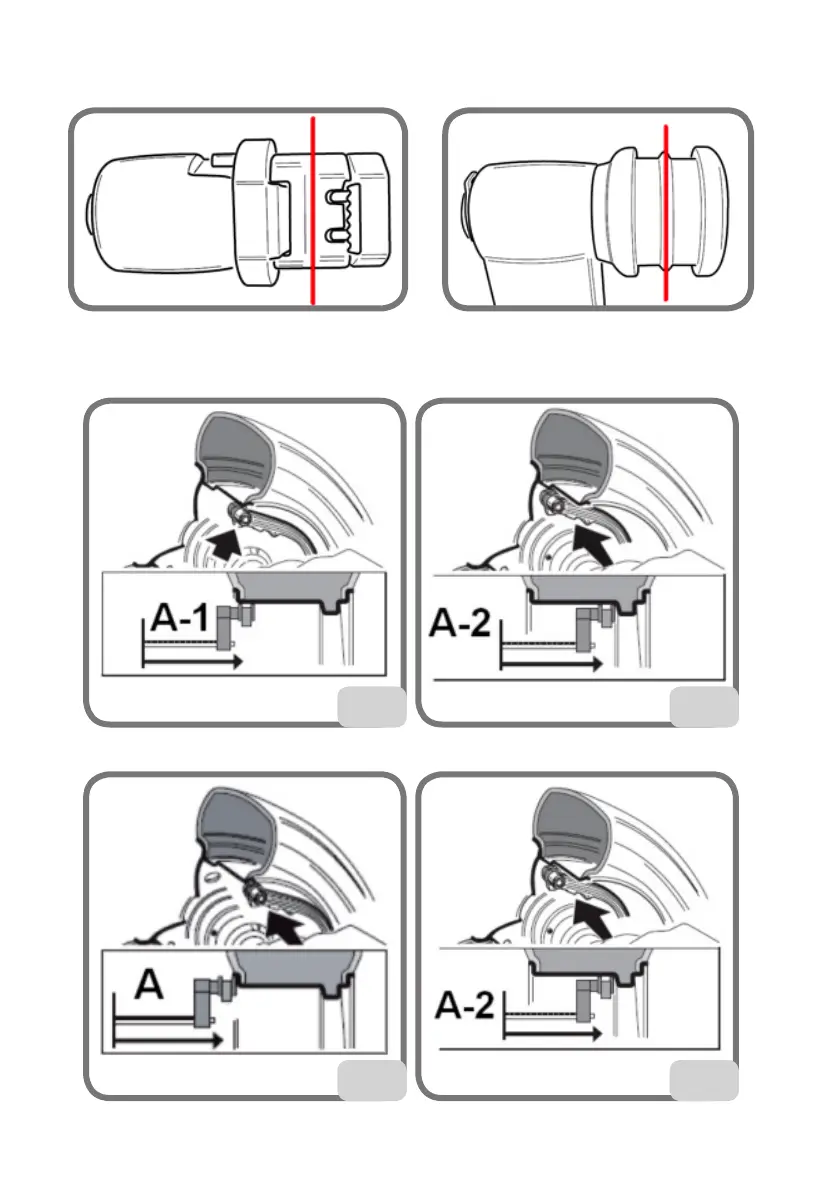 A-1

A-2

A

A-2