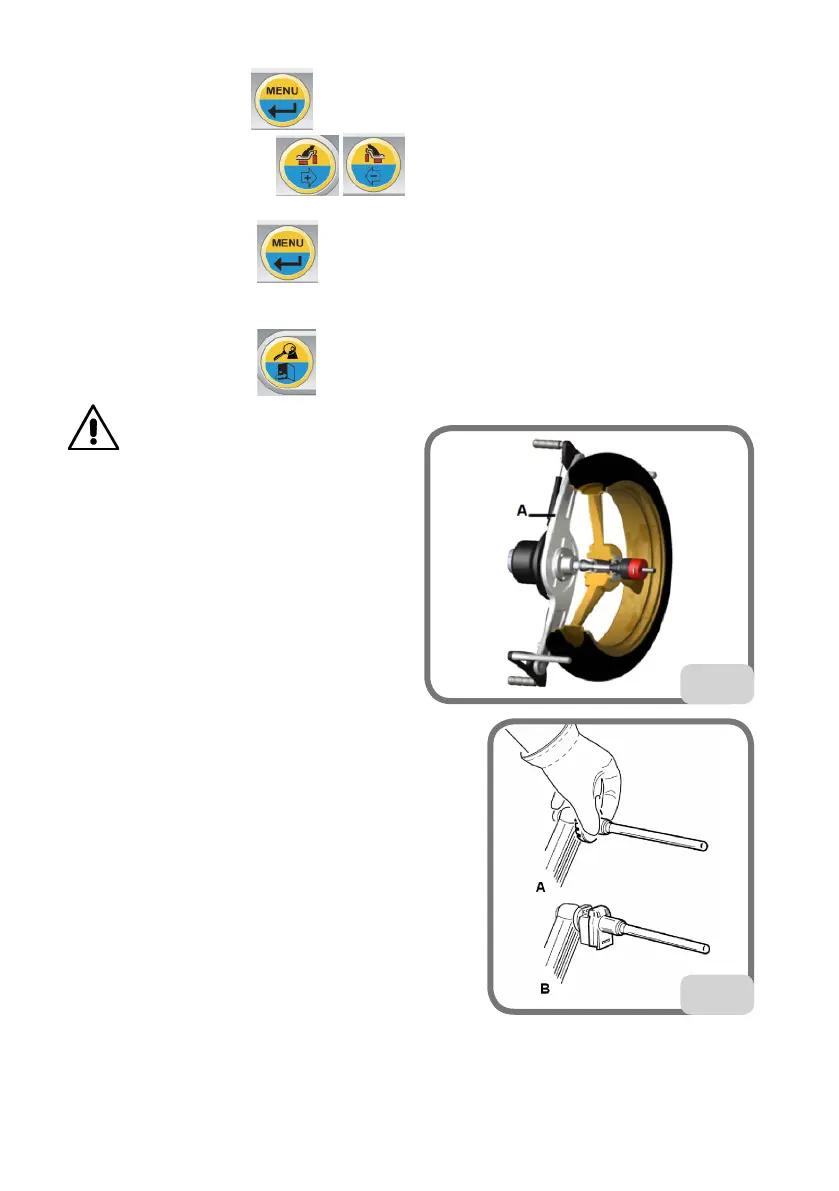 MENU

MENU

A

A

B