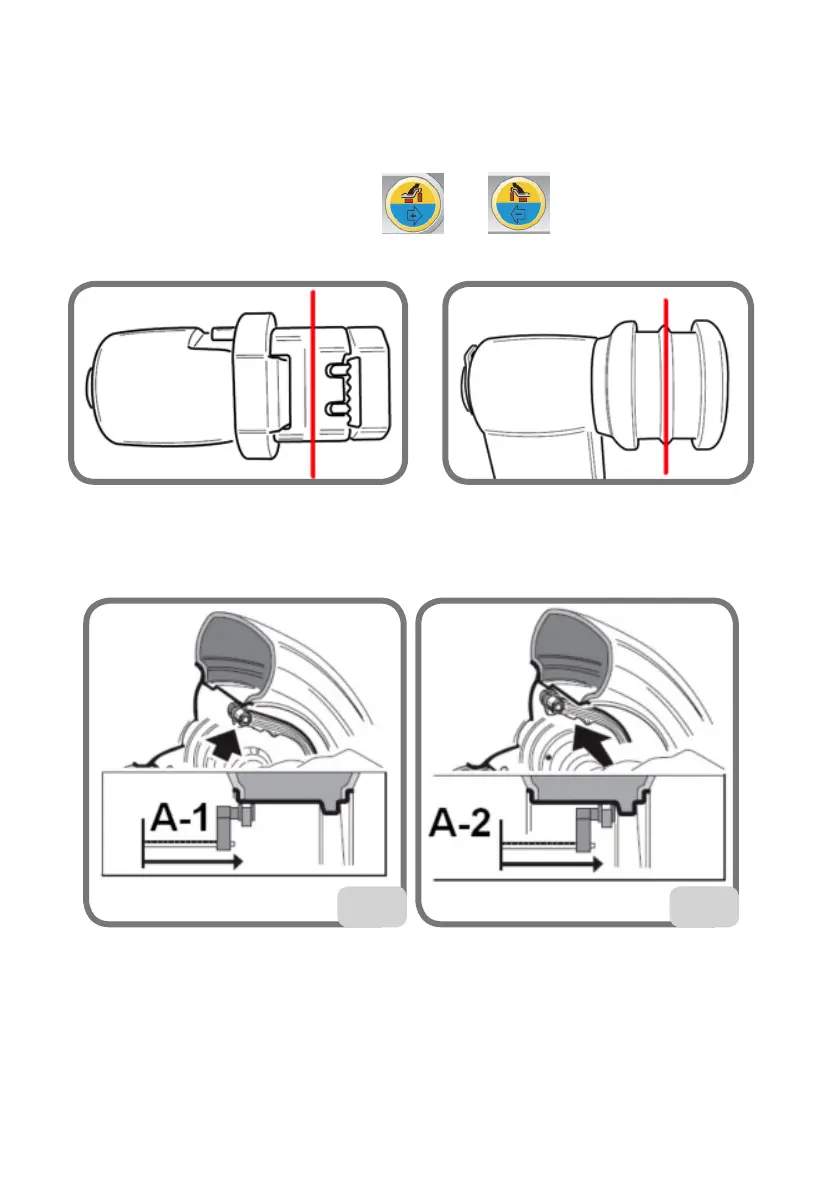 A-1

A-2