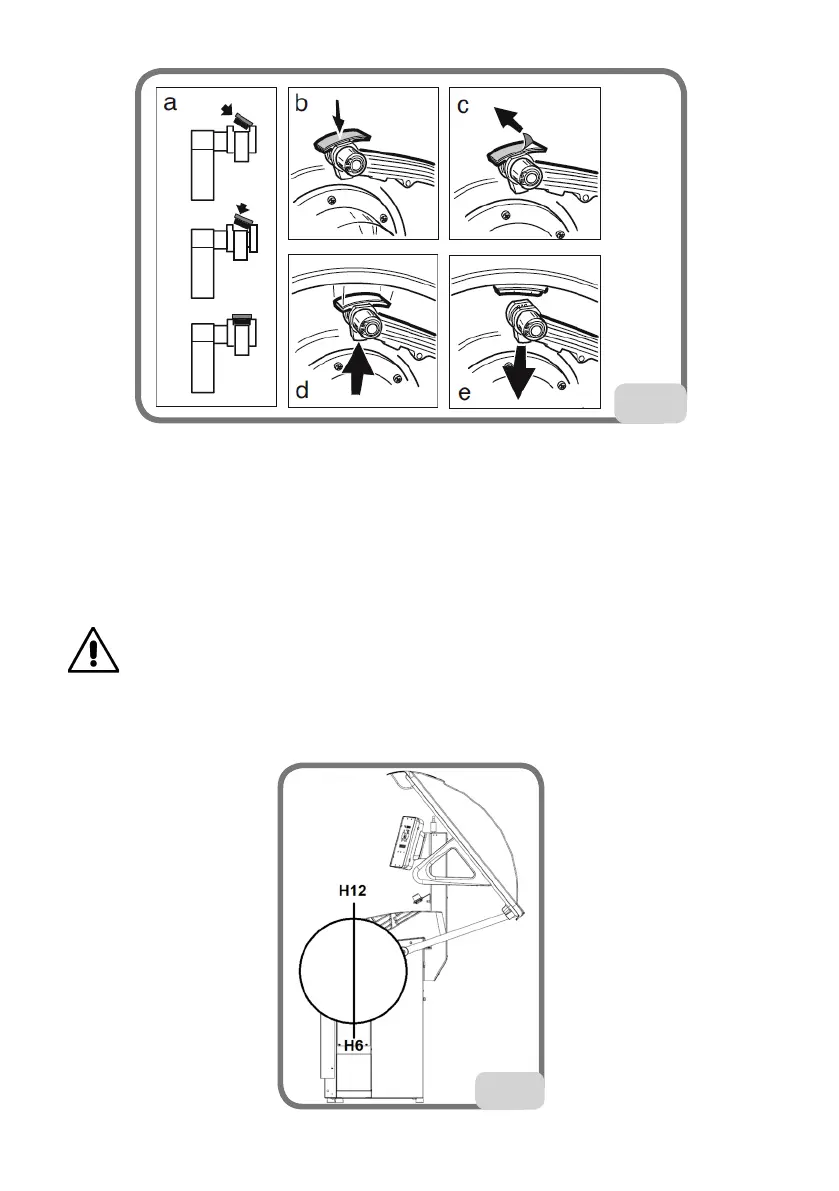 a

b

c

d

e

H12

H6