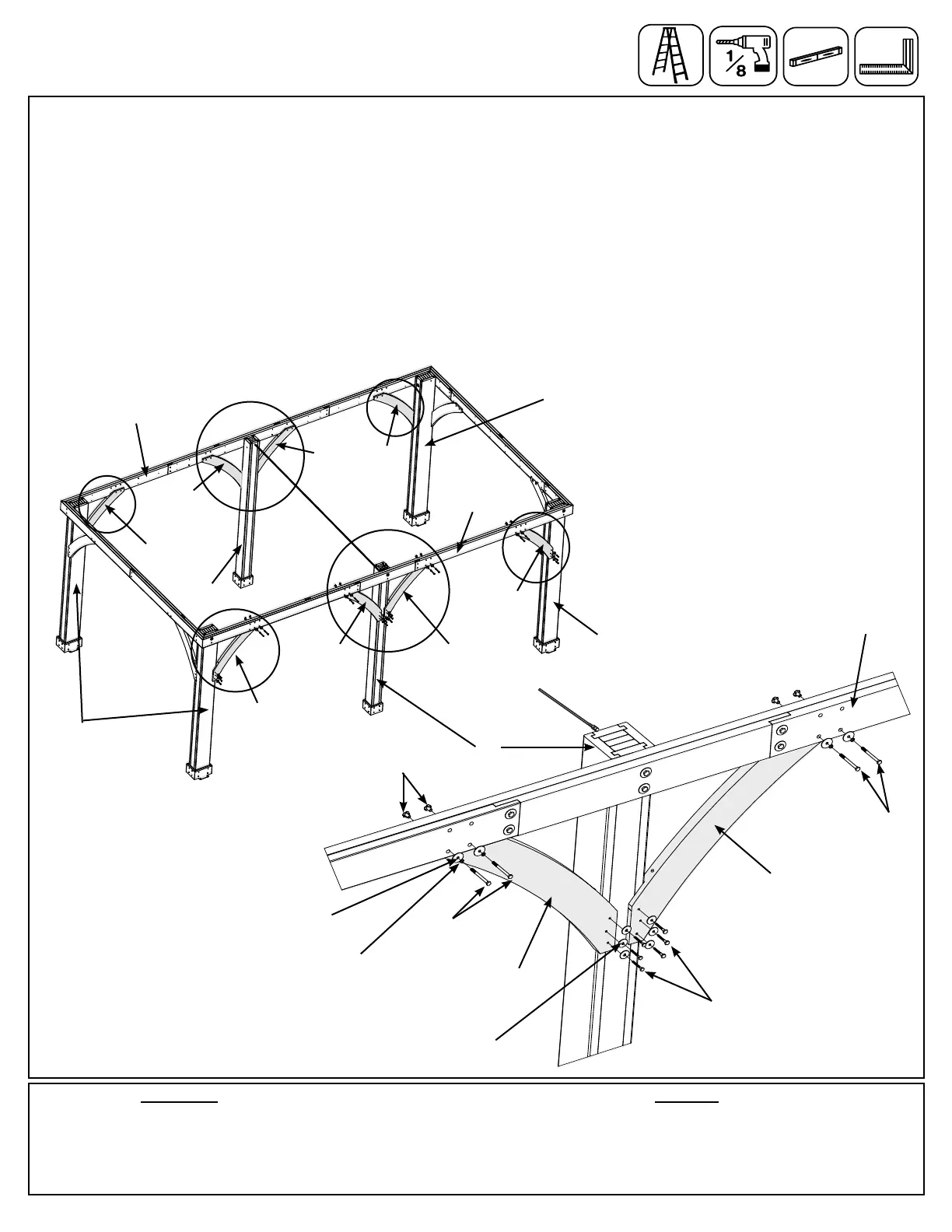 $\frac{1}{8}$