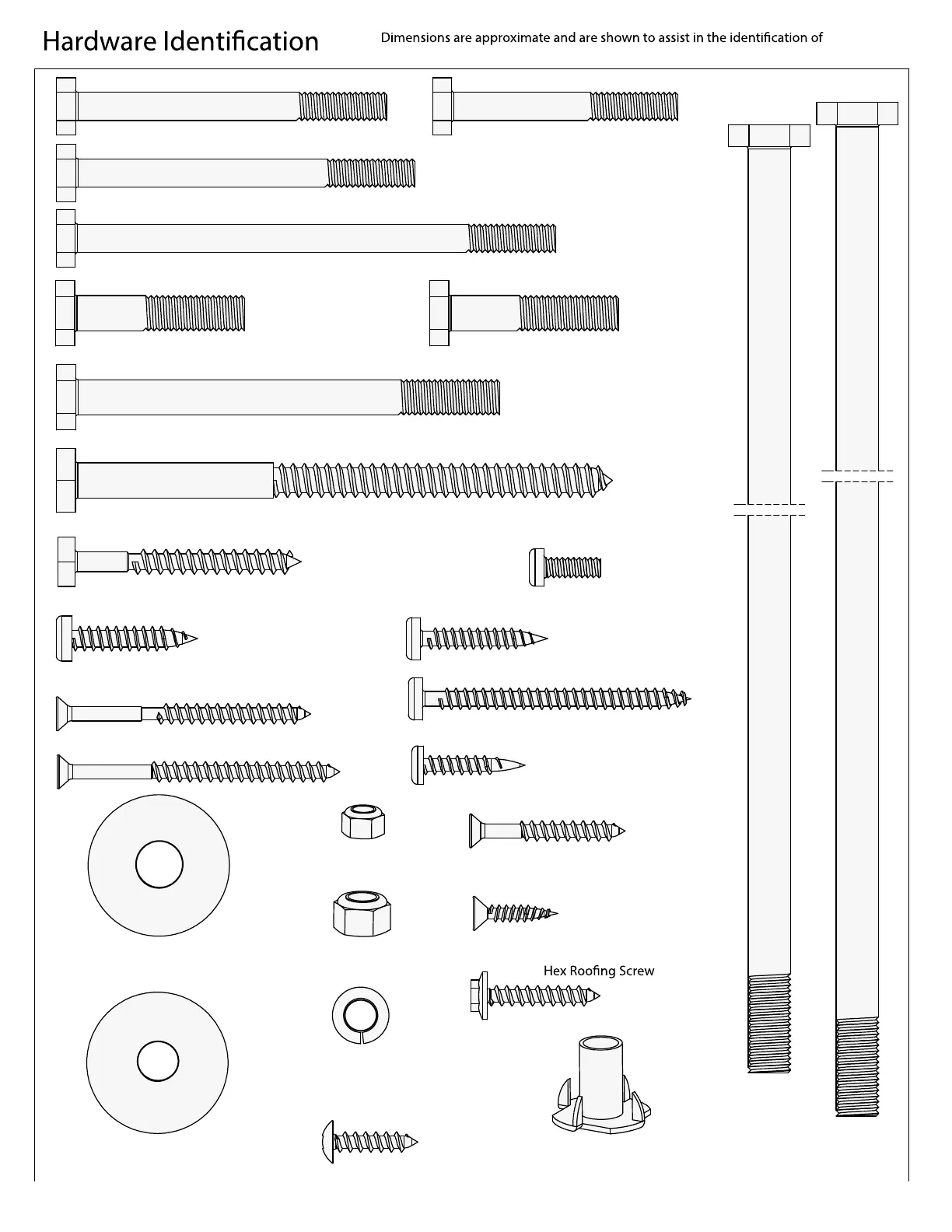 Hardware Identification

Dimensions are approximate and are shown to assist in the identification of

Hex Roofing Screw