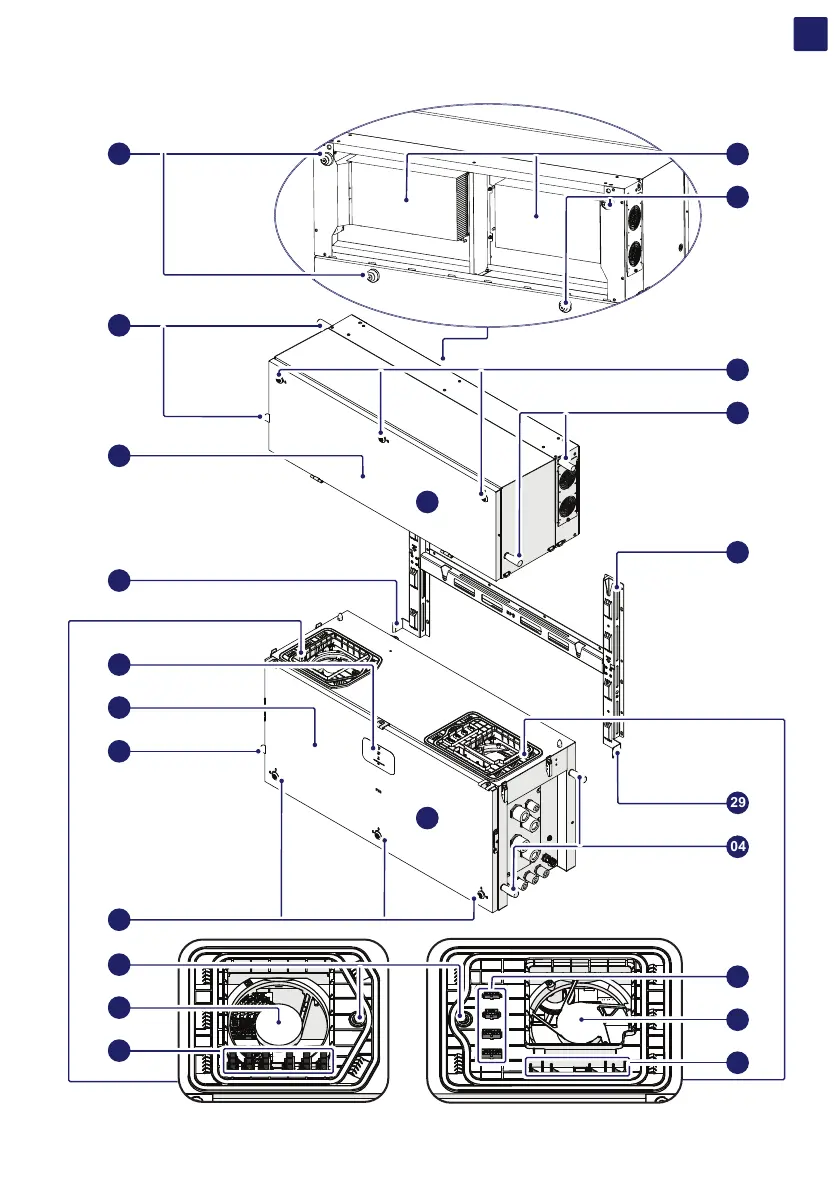 29

04