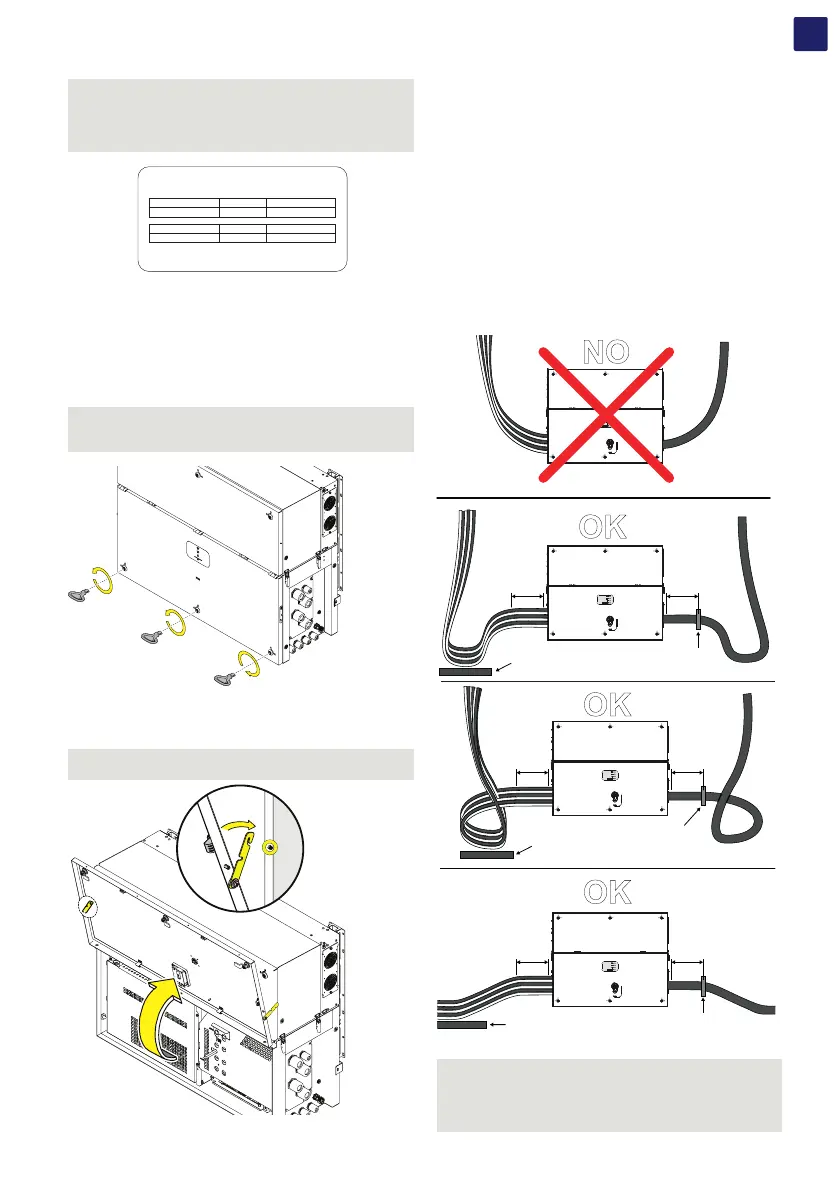 NO

OK

OK

OK