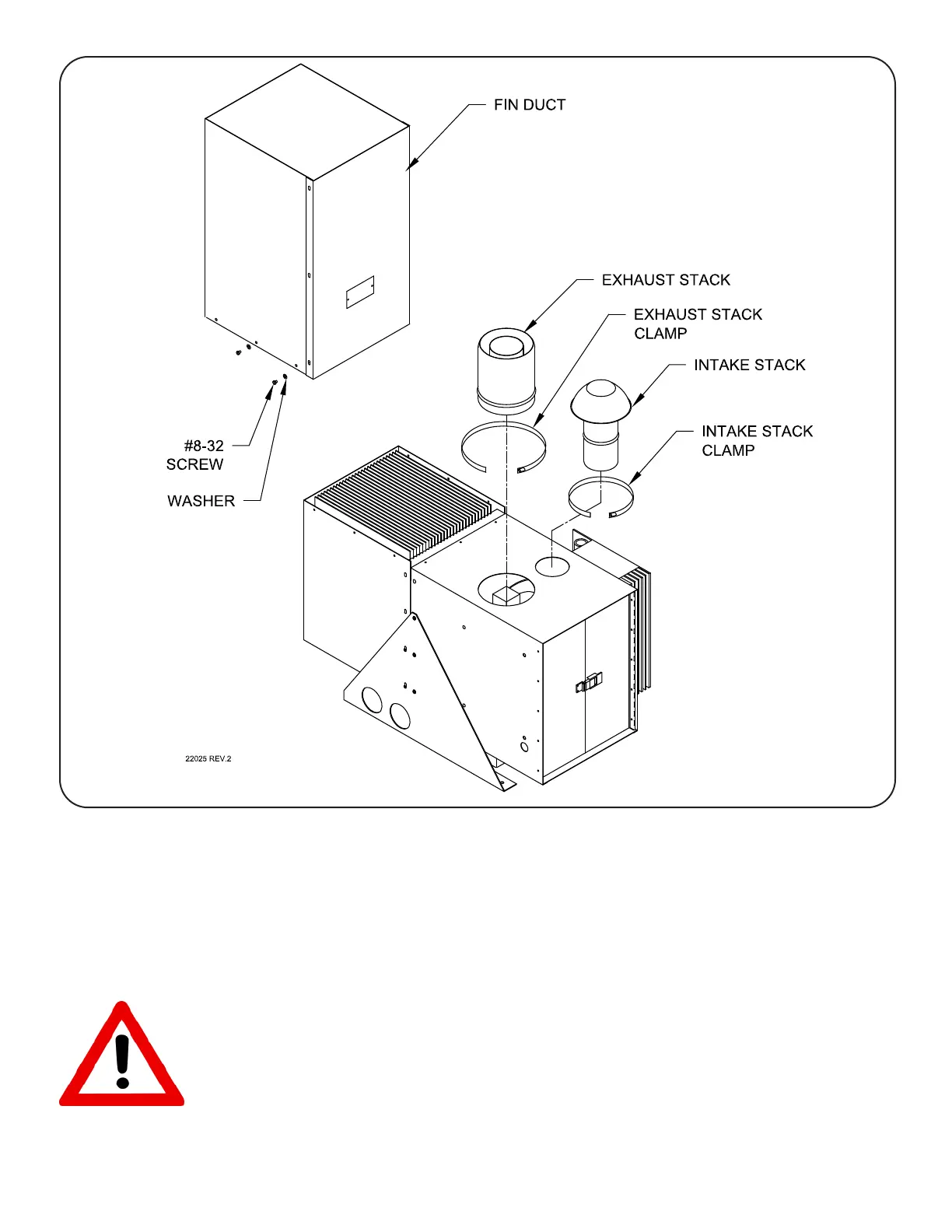 FIN DUCT

EXHAUST STACK

EXHAUST STACK CLAMP

INTAKE STACK

INTAKE STACK CLAMP

#8-32 SCREW

WASHER

22025 REV.2