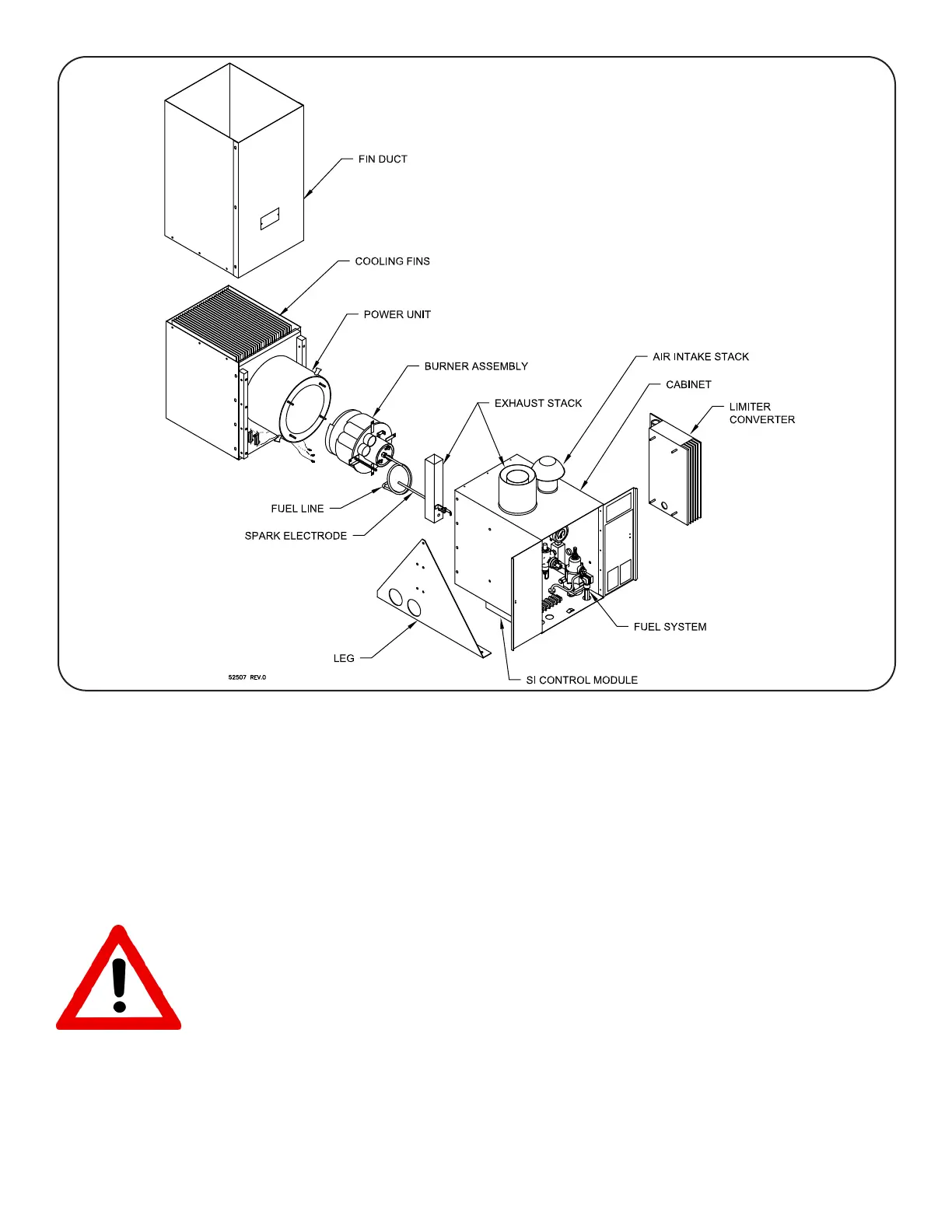 FIN DUCT

COOLING FINS

POWER UNIT

BURNER ASSEMBLY

AIR INTAKE STACK

CABINET

EXHAUST STACK

LIMITER CONVERTER

FUEL LINE

SPARK ELECTRODE

FUEL SYSTEM

LEG

52507 REV.0

SI CONTROL MODULE