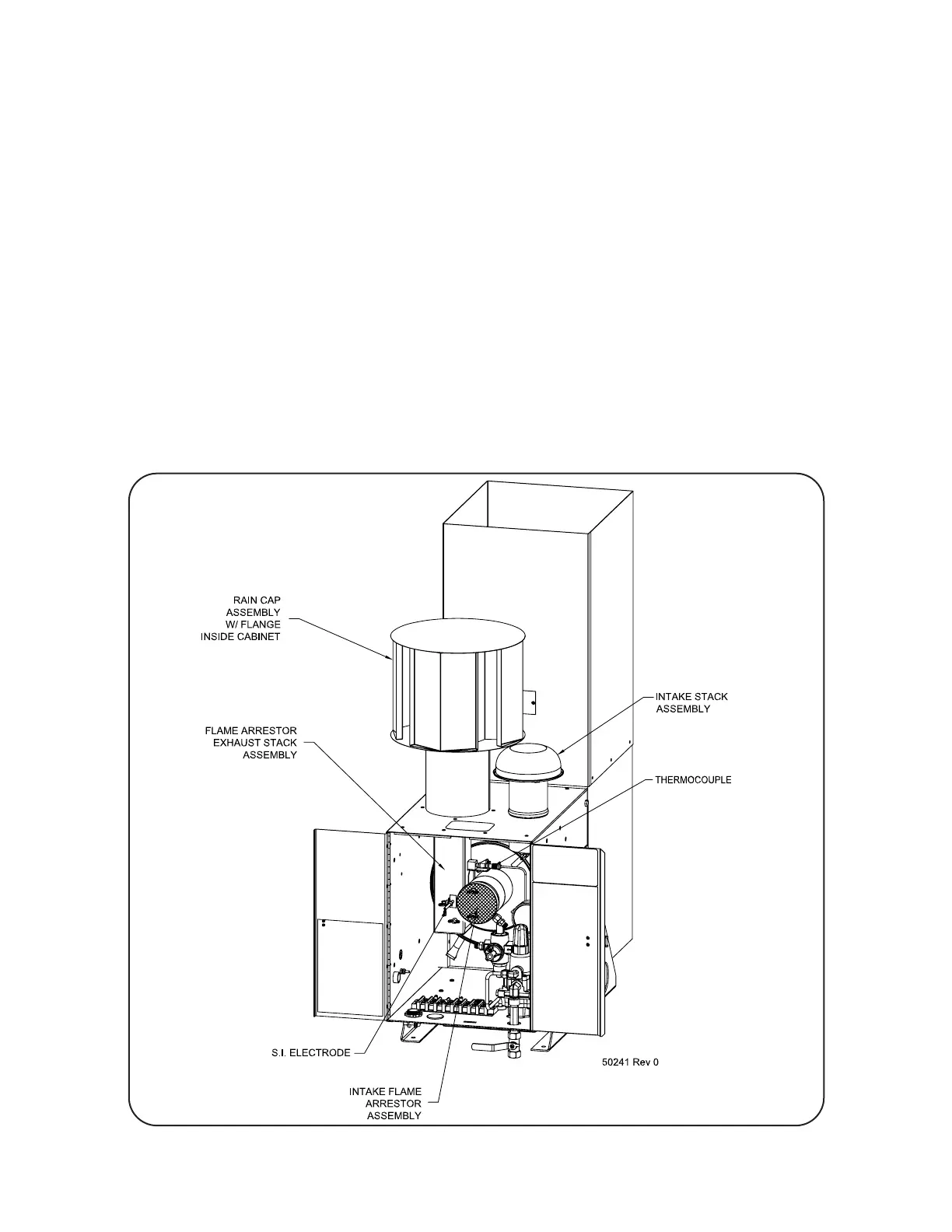 RAIN CAP ASSEMBLY W/ FLANGE INSIDE CABINET

INTAKE STACK ASSEMBLY

FLAME ARRESTOR EXHAUST STACK ASSEMBLY

THERMOCOUPLE

S.I. ELECTRODE

50241 Rev 0

INTAKE FLAME ARRESTOR ASSEMBLY