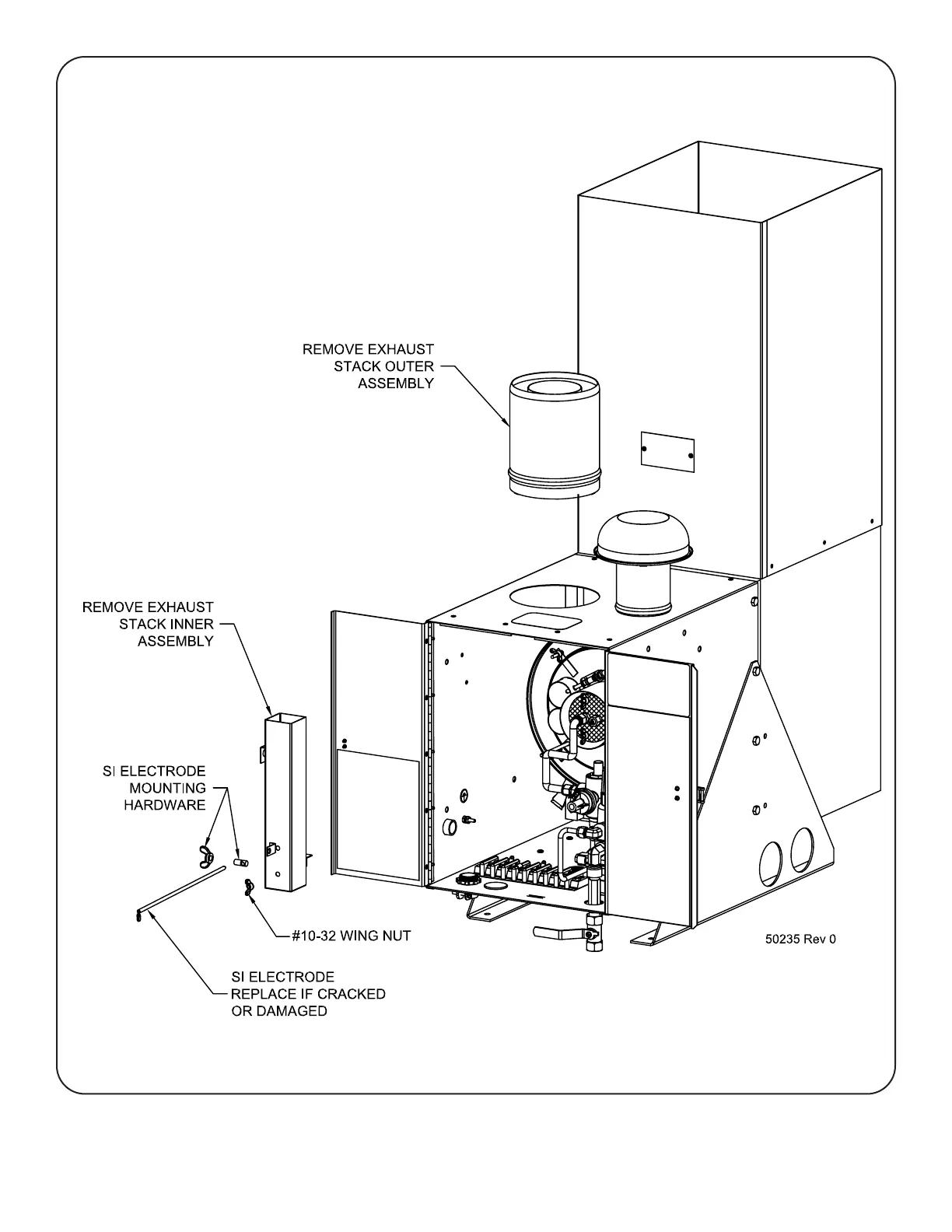 REMOVE EXHAUST STACK OUTER ASSEMBLY

REMOVE EXHAUST STACK INNER ASSEMBLY

SI ELECTRODE MOUNTING HARDWARE

#10-32 WING NUT

SI ELECTRODE REPLACE IF CRACKED OR DAMAGED

50235 Rev 0