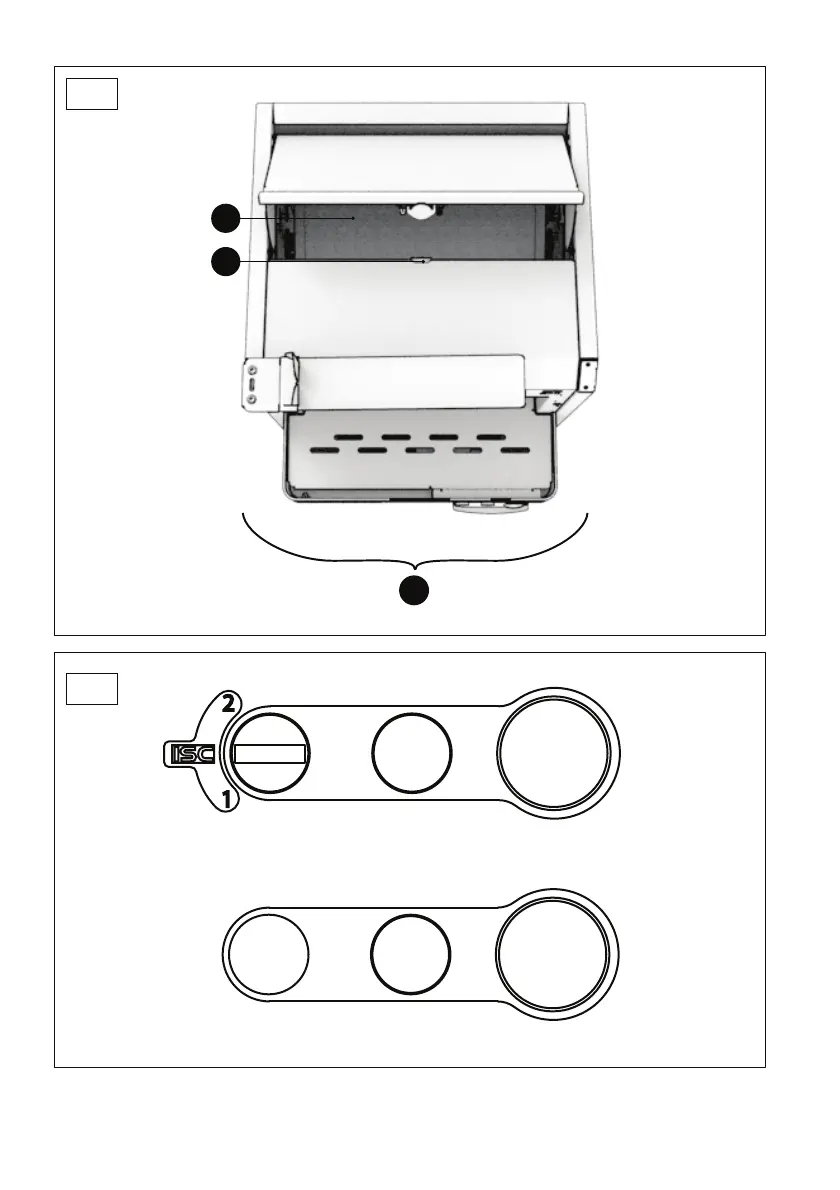 2
ISC
1