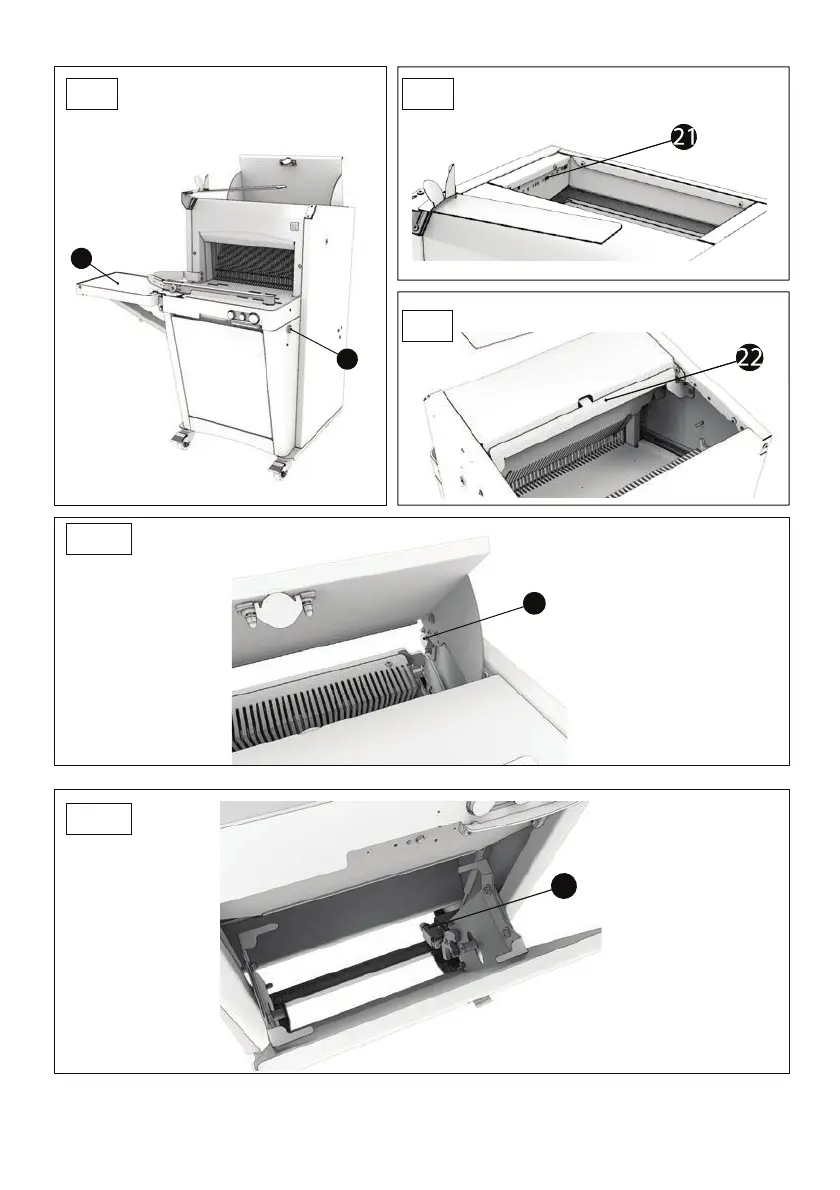 21

22