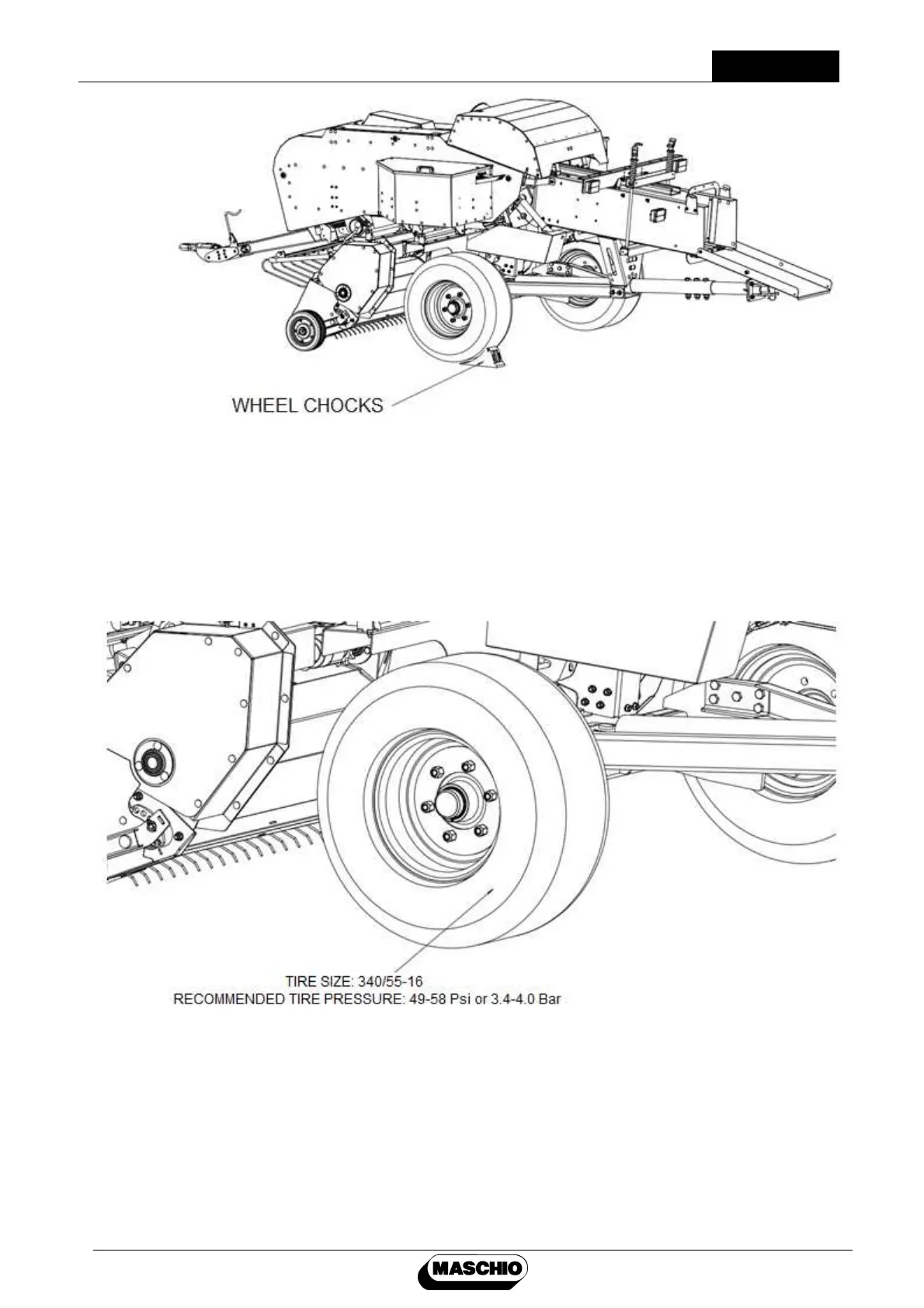 WHEEL CHOCKS

TIRE SIZE: 340/55-16
RECOMMENDED TIRE PRESSURE: 49-58 Psi or 3.4-4.0 Bar

MASCHIO