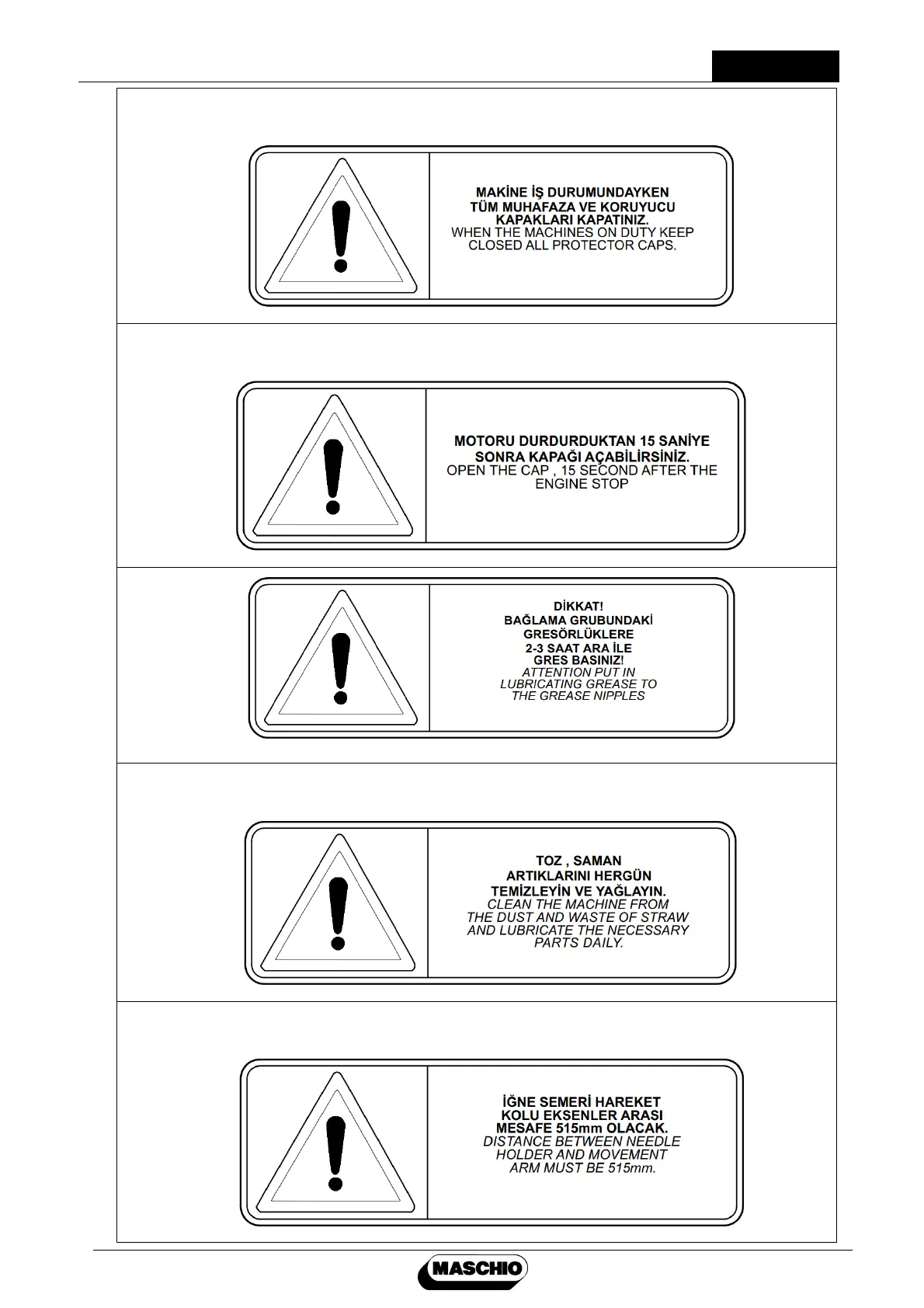 MAKİNE İŞ DURUMUNDAYKEN TÜM MUHAFAZA VE KORUYUCU KAPAKLARI KAPATINIZ.
WHEN THE MACHINES ON DUTY KEEP CLOSED ALL PROTECTOR CAPS.

MOTORU DURDURDUKTAN 15 SANİYE SONRA KAPAĞI AÇABİLİRSİNİZ.
OPEN THE CAP , 15 SECOND AFTER THE ENGINE STOP

DİKKAT!
BAĞLAMA GRUBUNDAKİ GRESÖRLÜKLERE 2-3 SAAT ARA İLE GRES BASINIZ!
ATTENTION PUT IN LUBRICATING GREASE TO THE GREASE NIPPLES

TOZ , SAMAN ARTIKLARINI HERGÜN TEMİZLEYİN VE YAĞLAYIN.
CLEAN THE MACHINE FROM THE DUST AND WASTE OF STRAW AND LUBRICATE THE NECESSARY PARTS DAILY.

İĞNE SEMERİ HAREKET KOLU EKSENLER ARASI MESAFE 515mm OLACAK.
DISTANCE BETWEEN NEEDLE HOLDER AND MOVEMENT ARM MUST BE 515mm.

MASCHIO