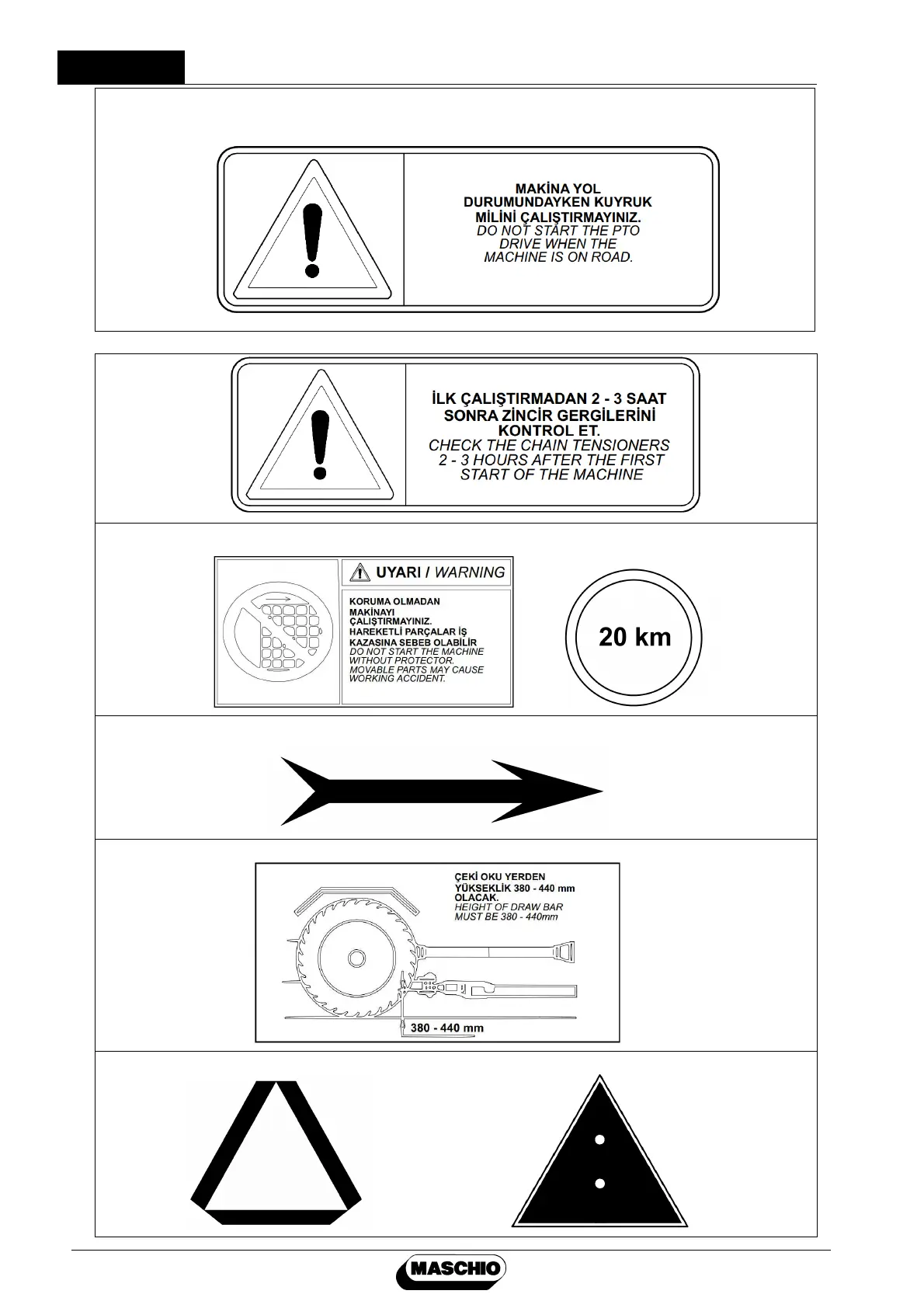 MAKİNA YOL DURUMUNDAYKEN KUYRUK MİLİNİ ÇALIŞTIRMAYINIZ.
DO NOT START THE PTO DRIVE WHEN THE MACHINE IS ON ROAD.

İLK ÇALIŞTIRMADAN 2 - 3 SAAT SONRA ZİNCİR GERGİLERİNİ KONTROL ET.
CHECK THE CHAIN TENSIONERS 2 - 3 HOURS AFTER THE FIRST START OF THE MACHINE

UYARI / WARNING

KORUMA OLMADAN MAKİNAYI ÇALIŞTIRMAYINIZ. HAREKETLİ PARÇALAR İŞ KAZASINA SEBEB OLABİLİR
DO NOT START THE MACHINE WITHOUT PROTECTOR. MOVABLE PARTS MAY CAUSE WORKING ACCIDENT.

20 km

ÇEKİ OKU YERDEN YÜKSEKLİK 380 - 440 mm OLACAK.
HEIGHT OF DRAW BAR MUST BE 380 - 440mm

380 - 440 mm

MASCHIO