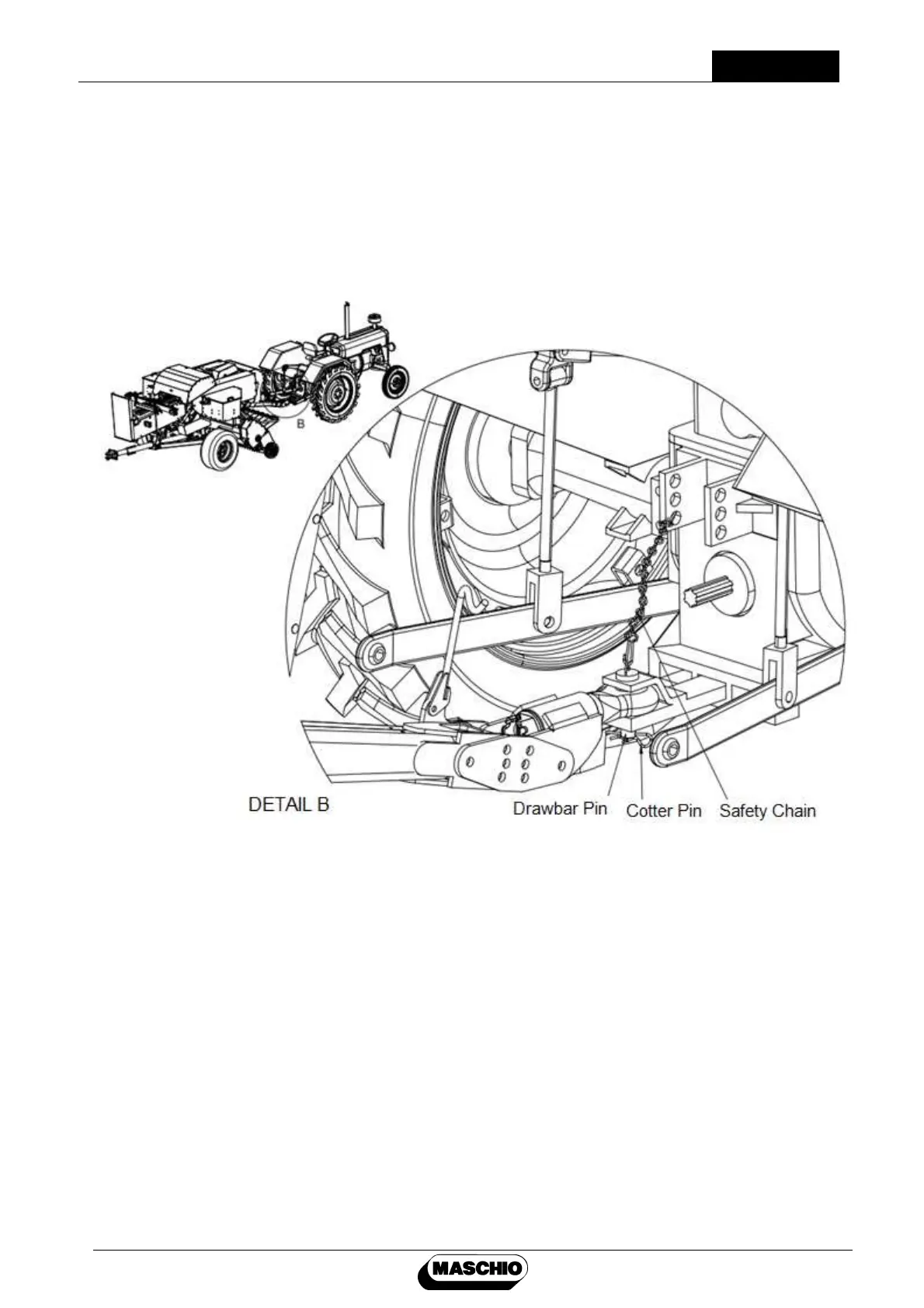 B

DETAIL B

Drawbar Pin

Cotter Pin

Safety Chain

MASCHIO