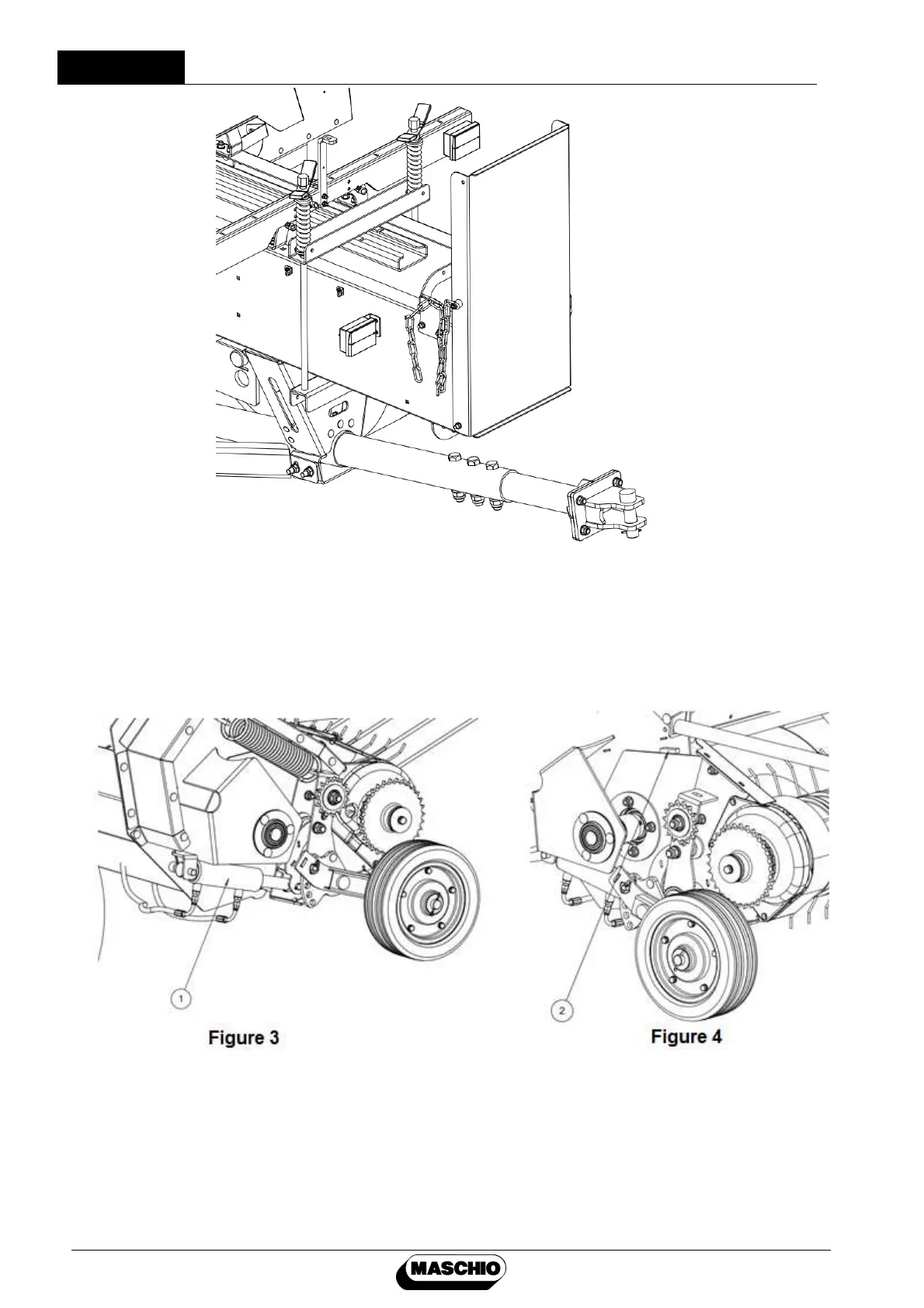 1

Figure 3

2

Figure 4

MASCHIO