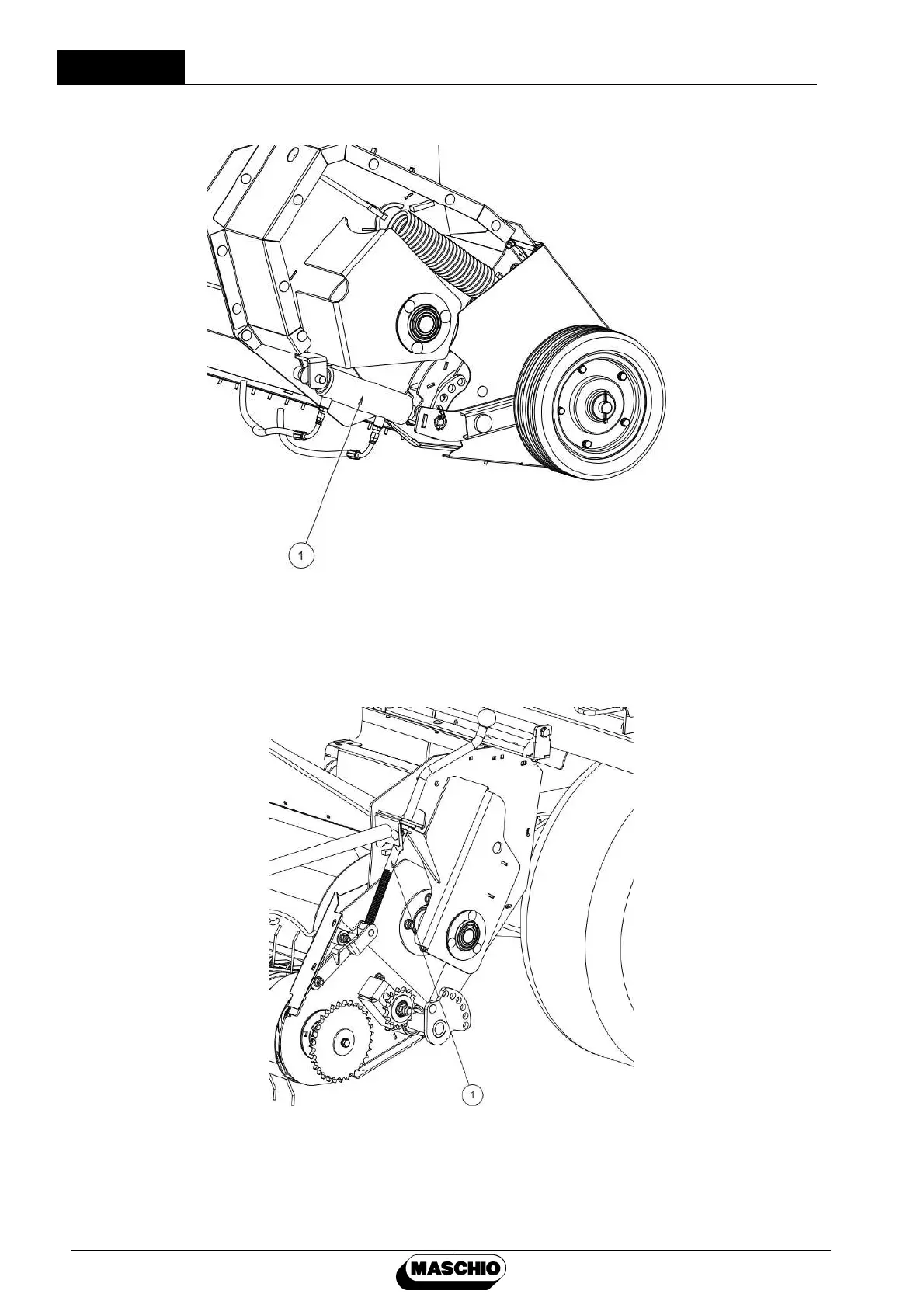 1

1

MASCHIO