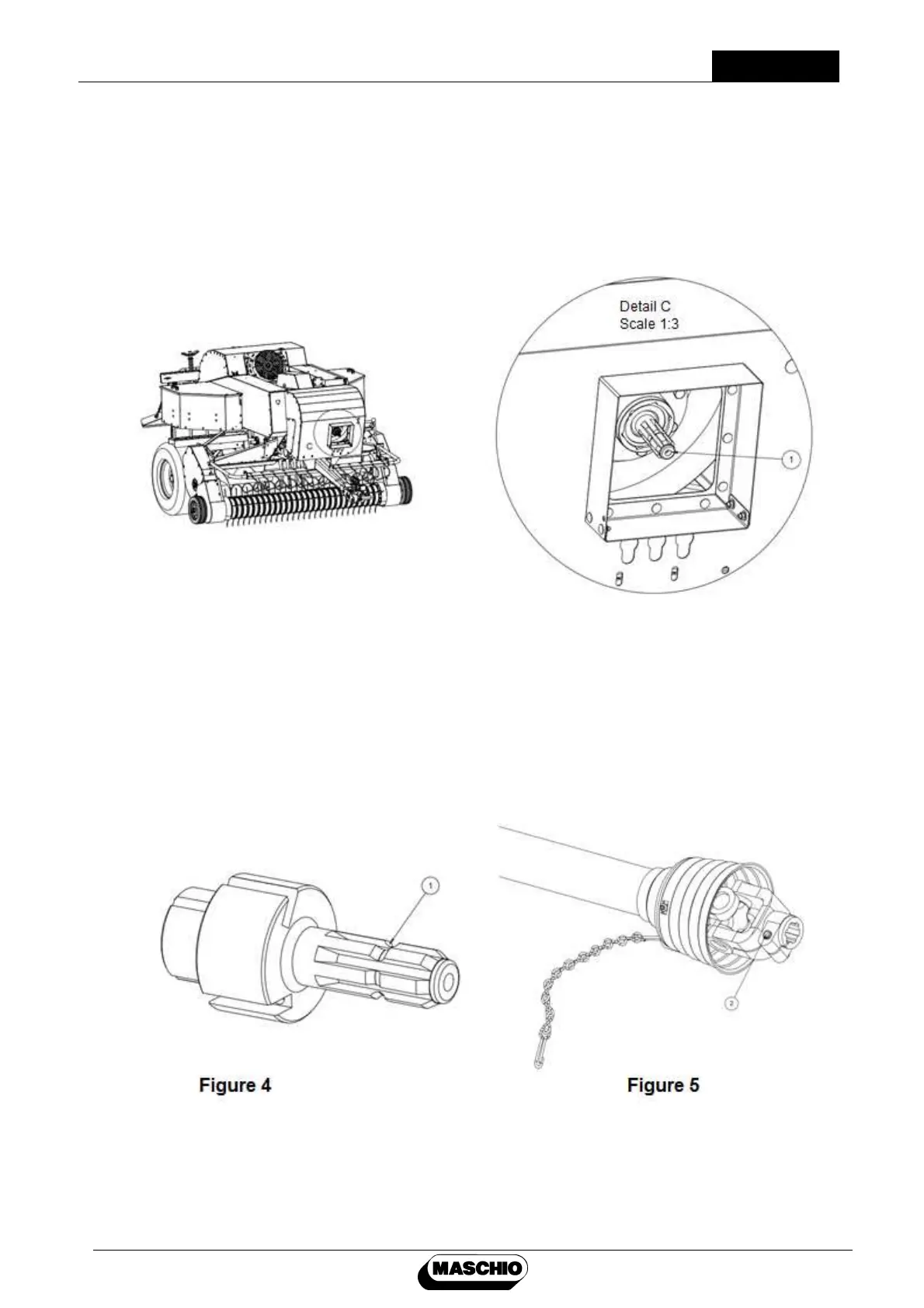 Detail C
Scale 1:3

1

1

2

Figure 4

Figure 5

MASCHIO