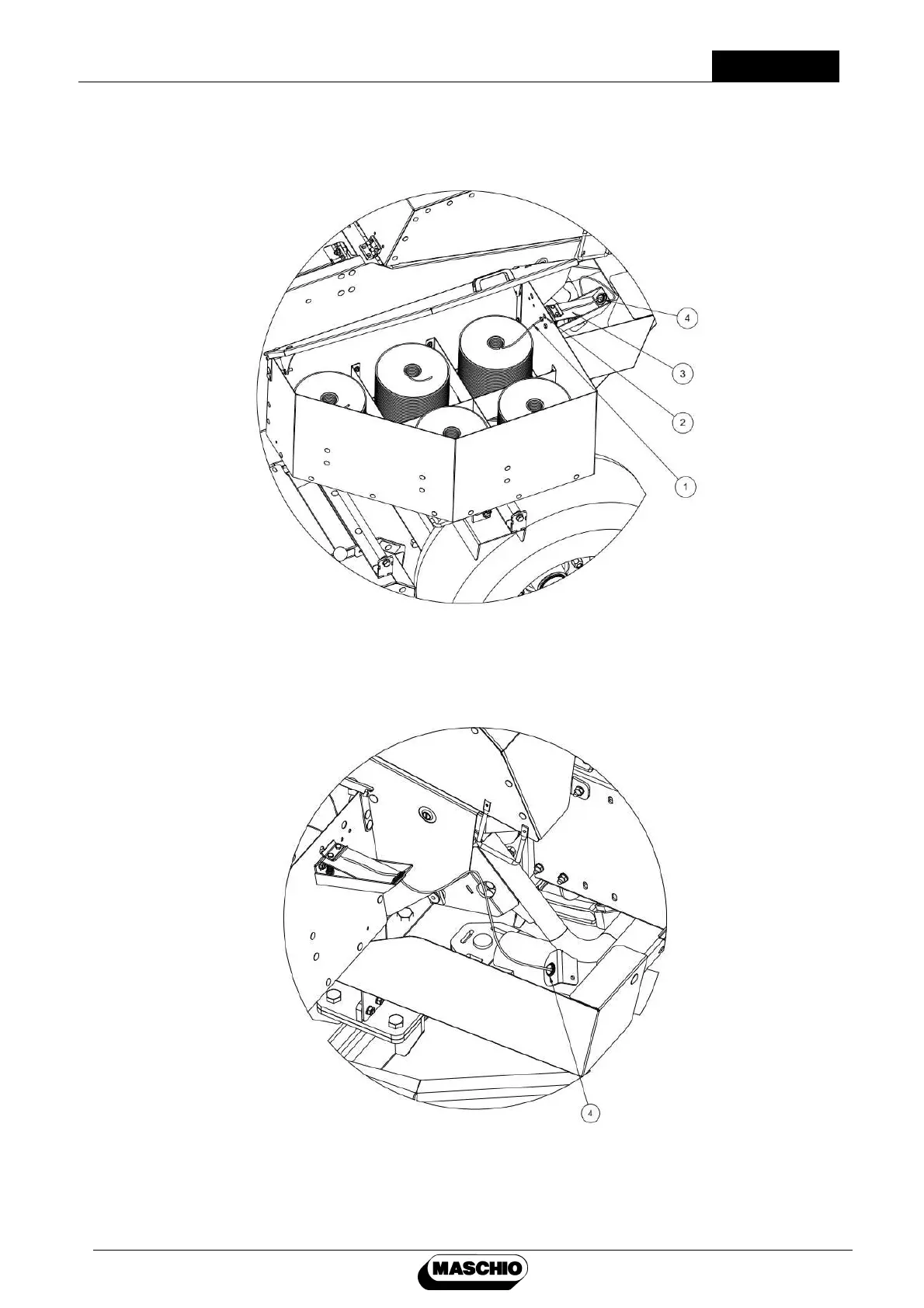 4

3

2

1

4

MASCHIO