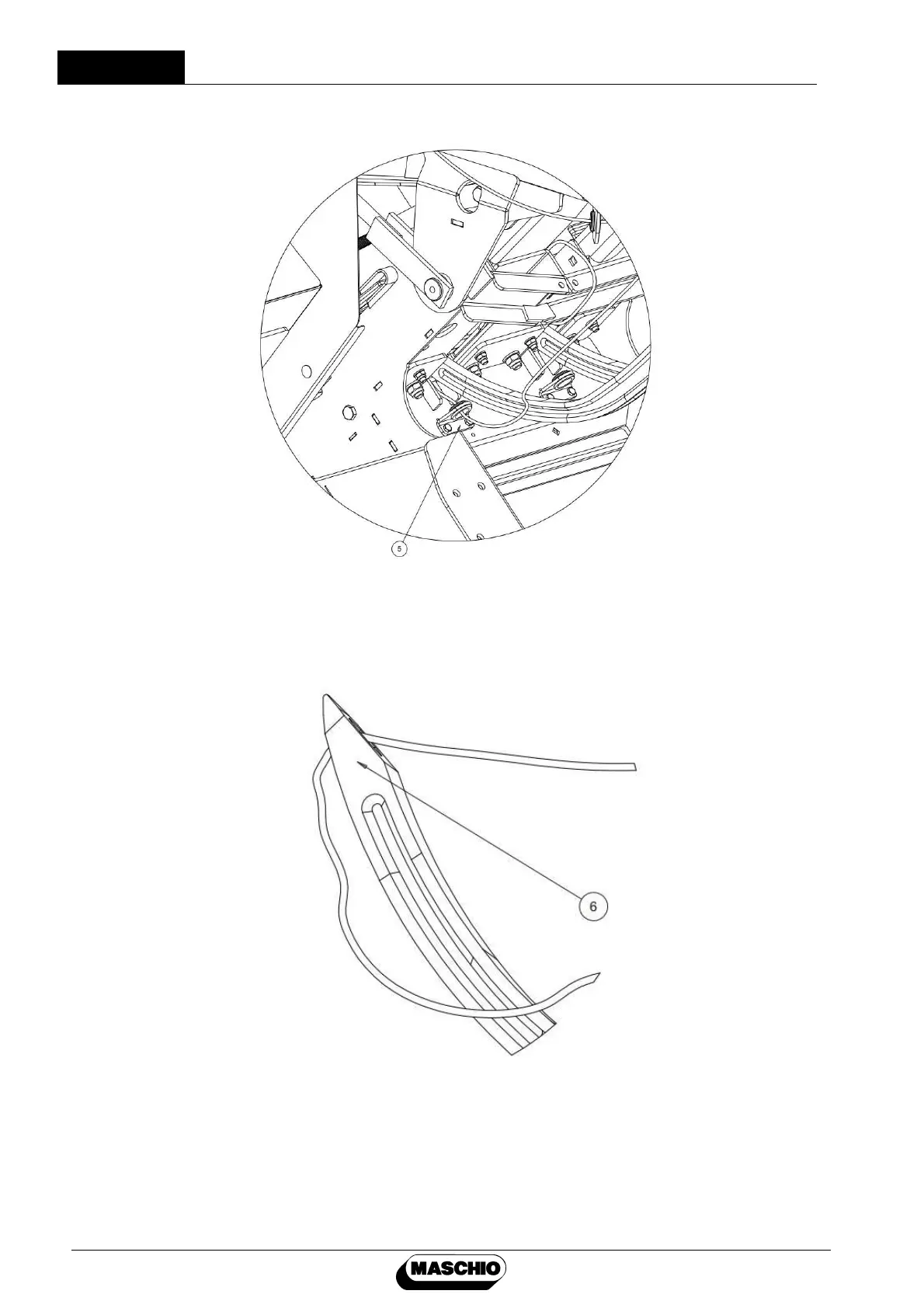 5

6

MASCHIO