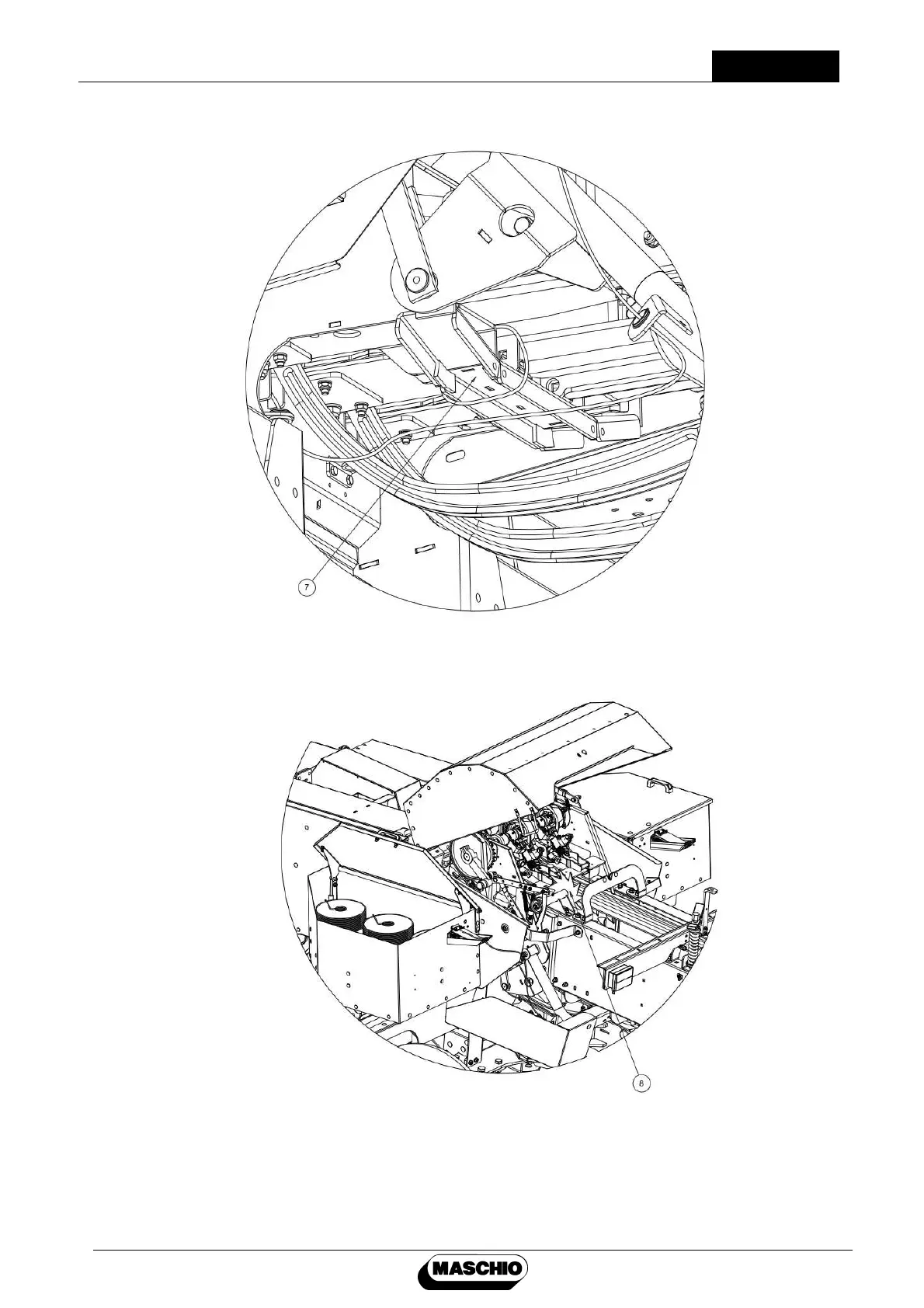 7

8

MASCHIO