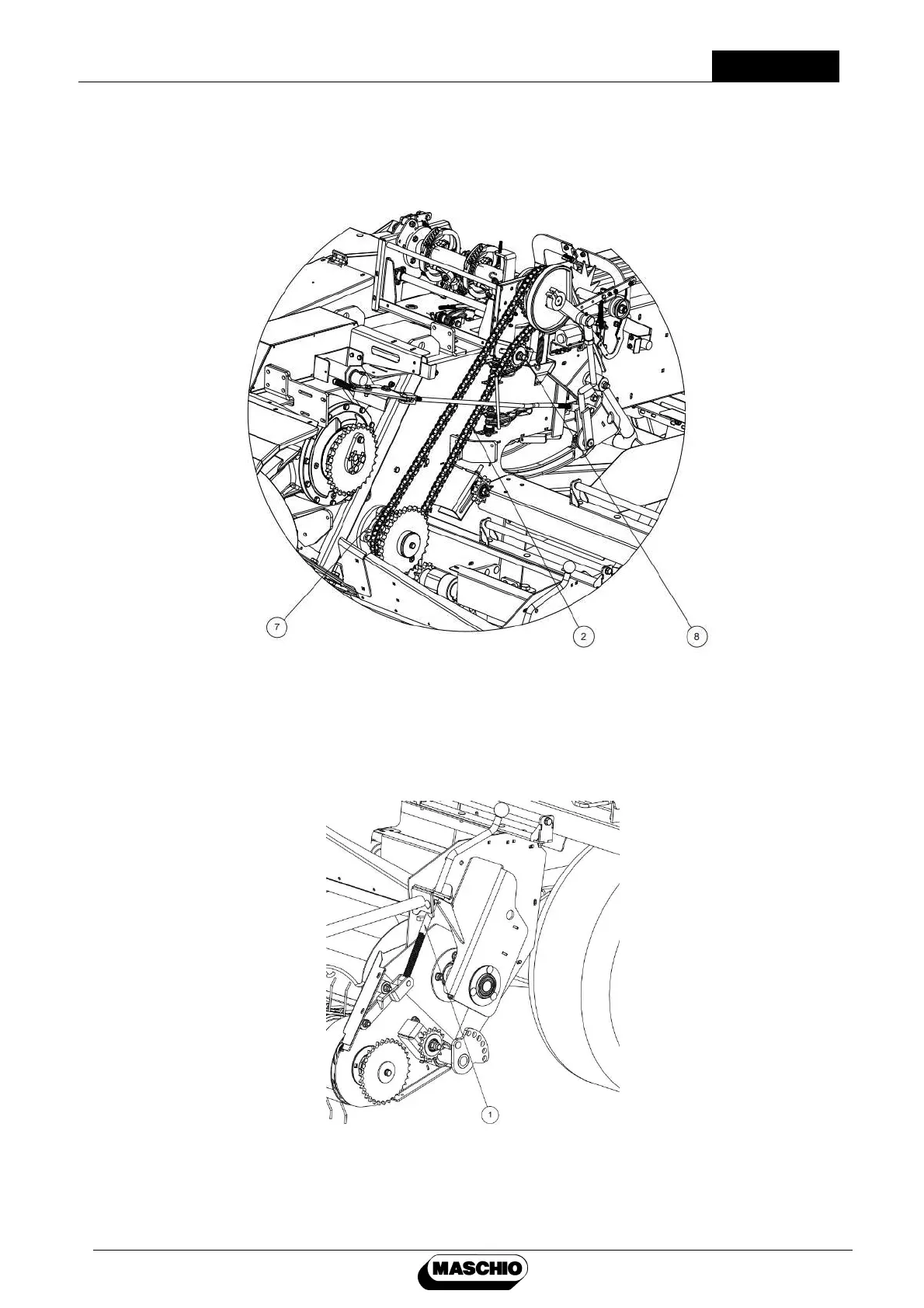 7

2

8

1

MASCHIO