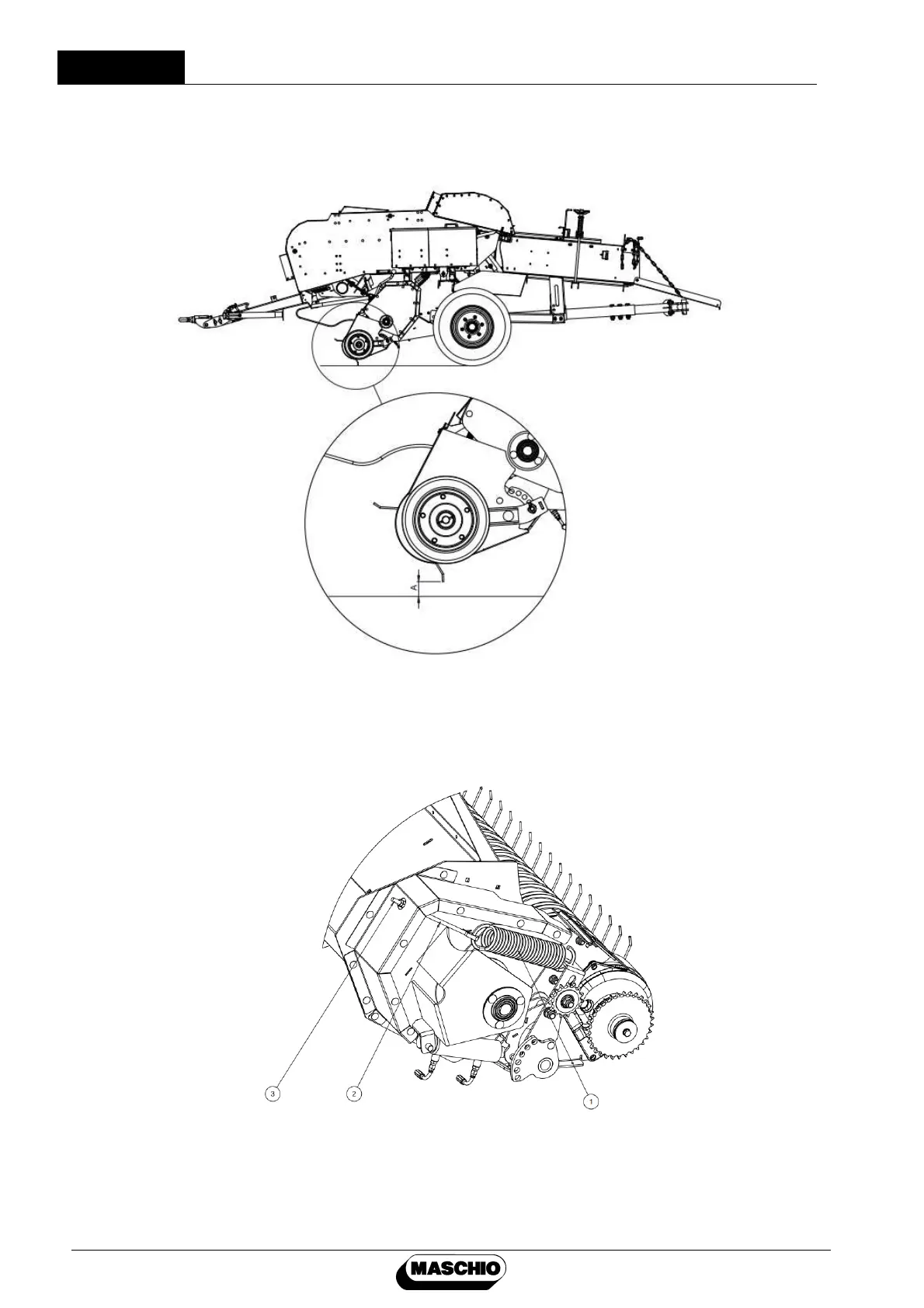 A

3

2

1

MASCHIO