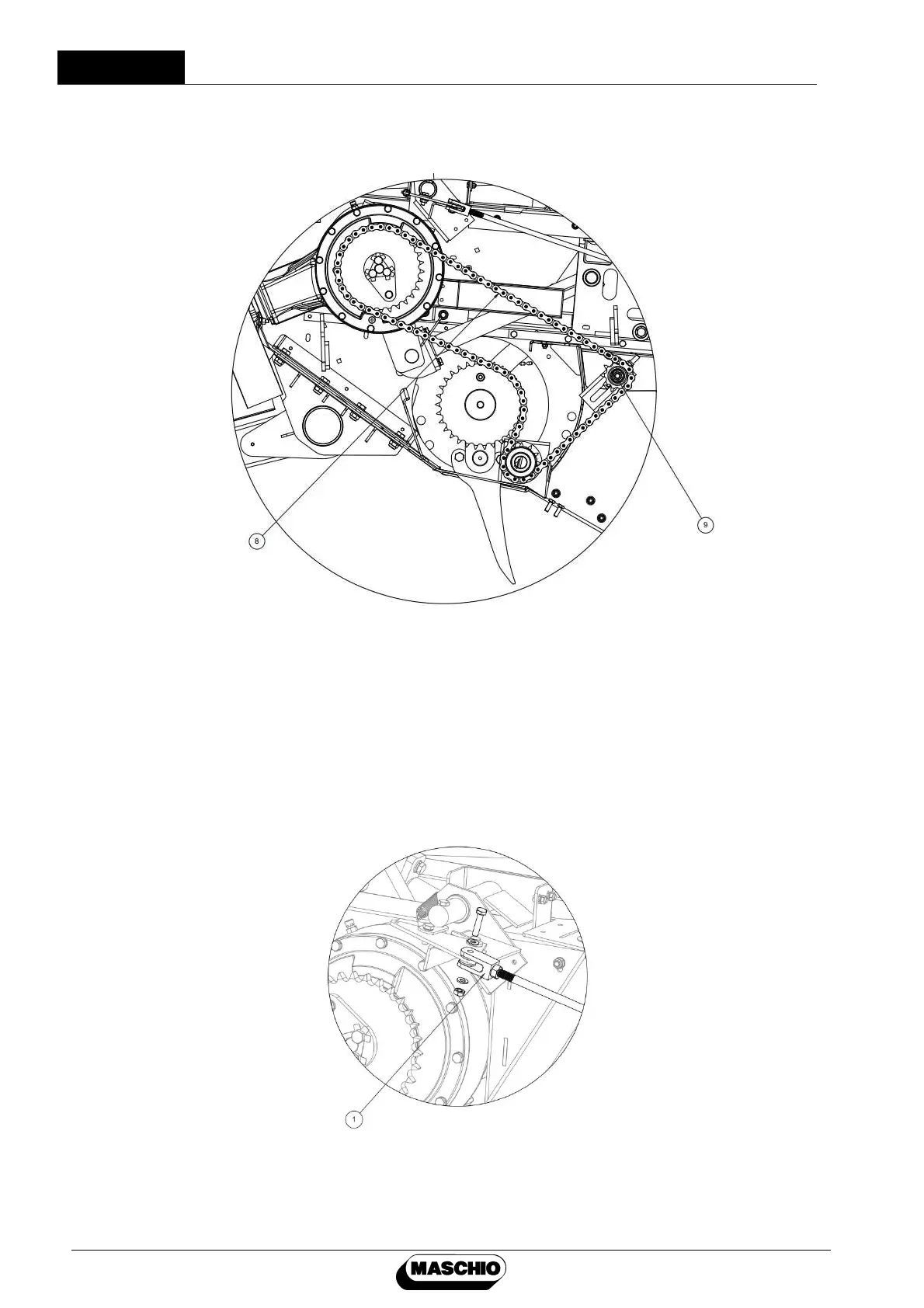 8

9

1

MASCHIO