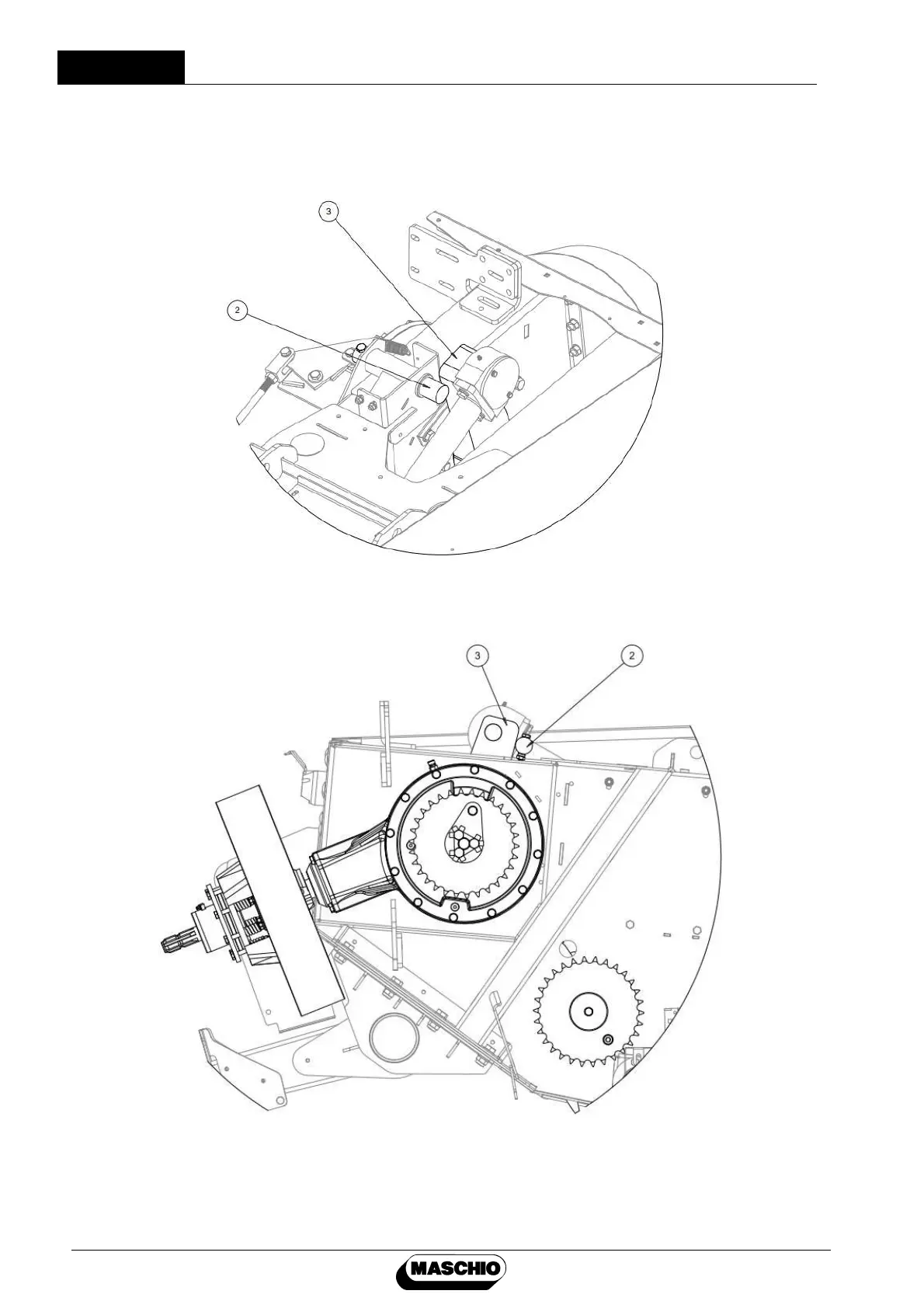 3

2

3

2

MASCHIO