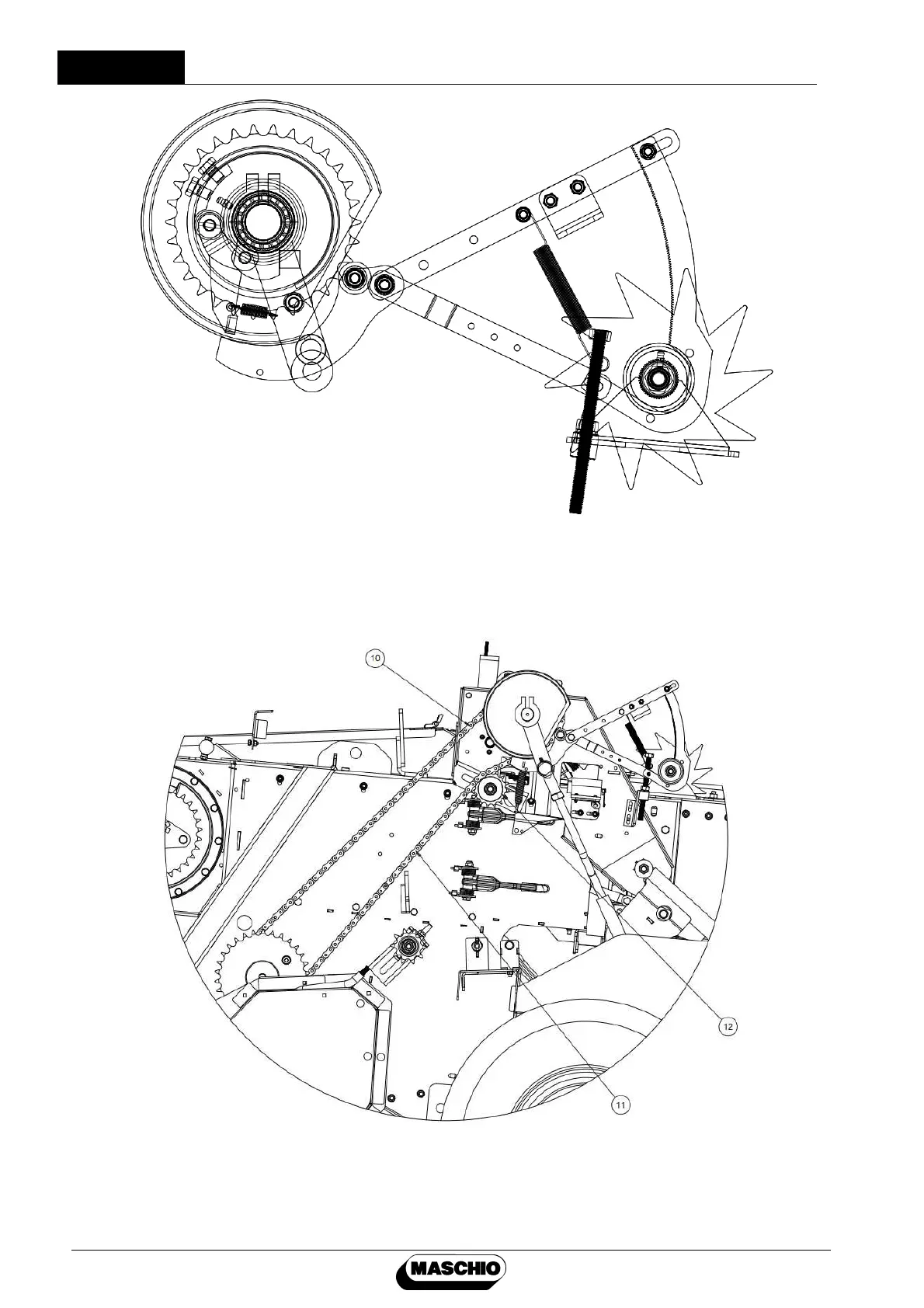 10

12

11

MASCHIO