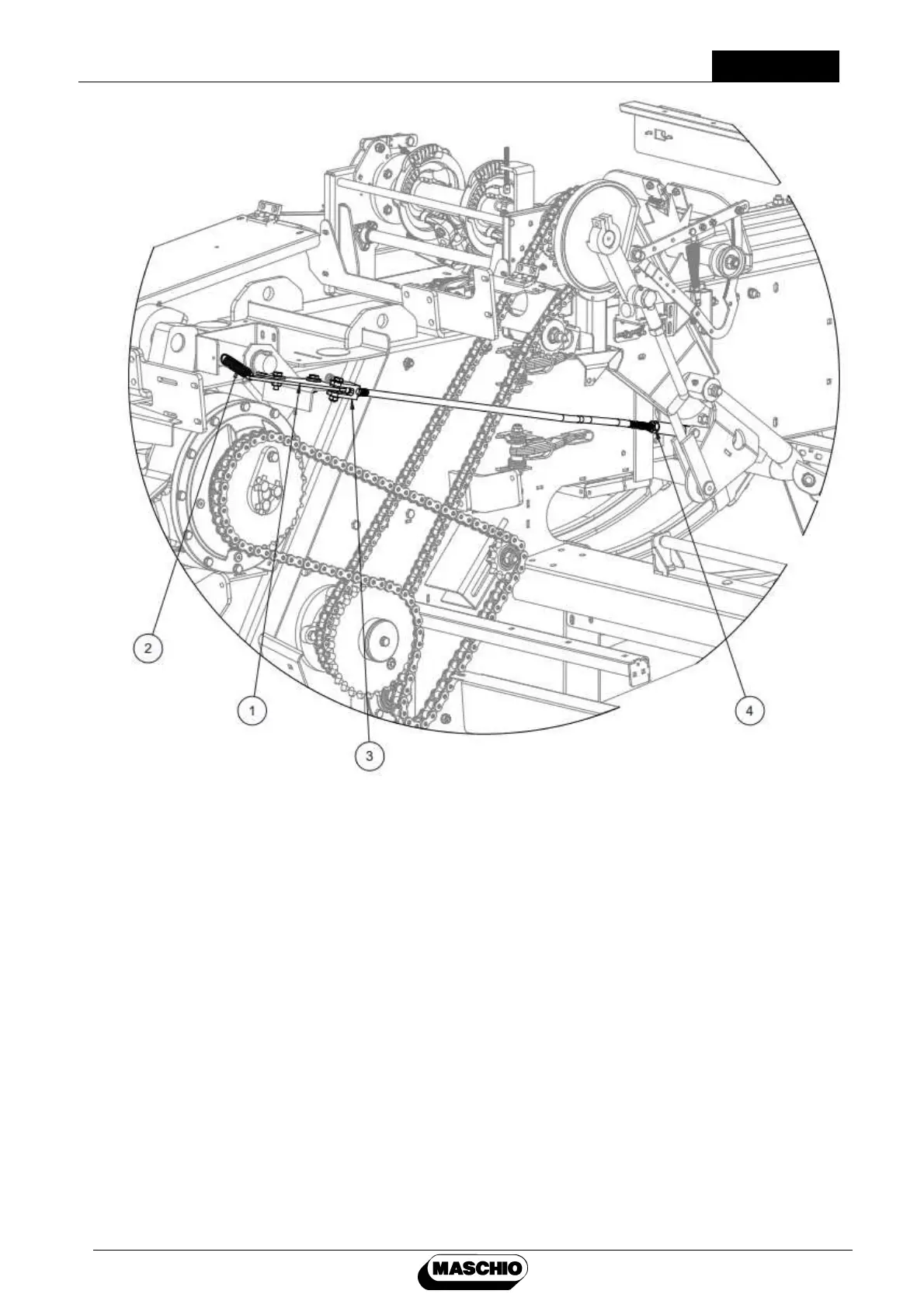 2

1

3

4

MASCHIO