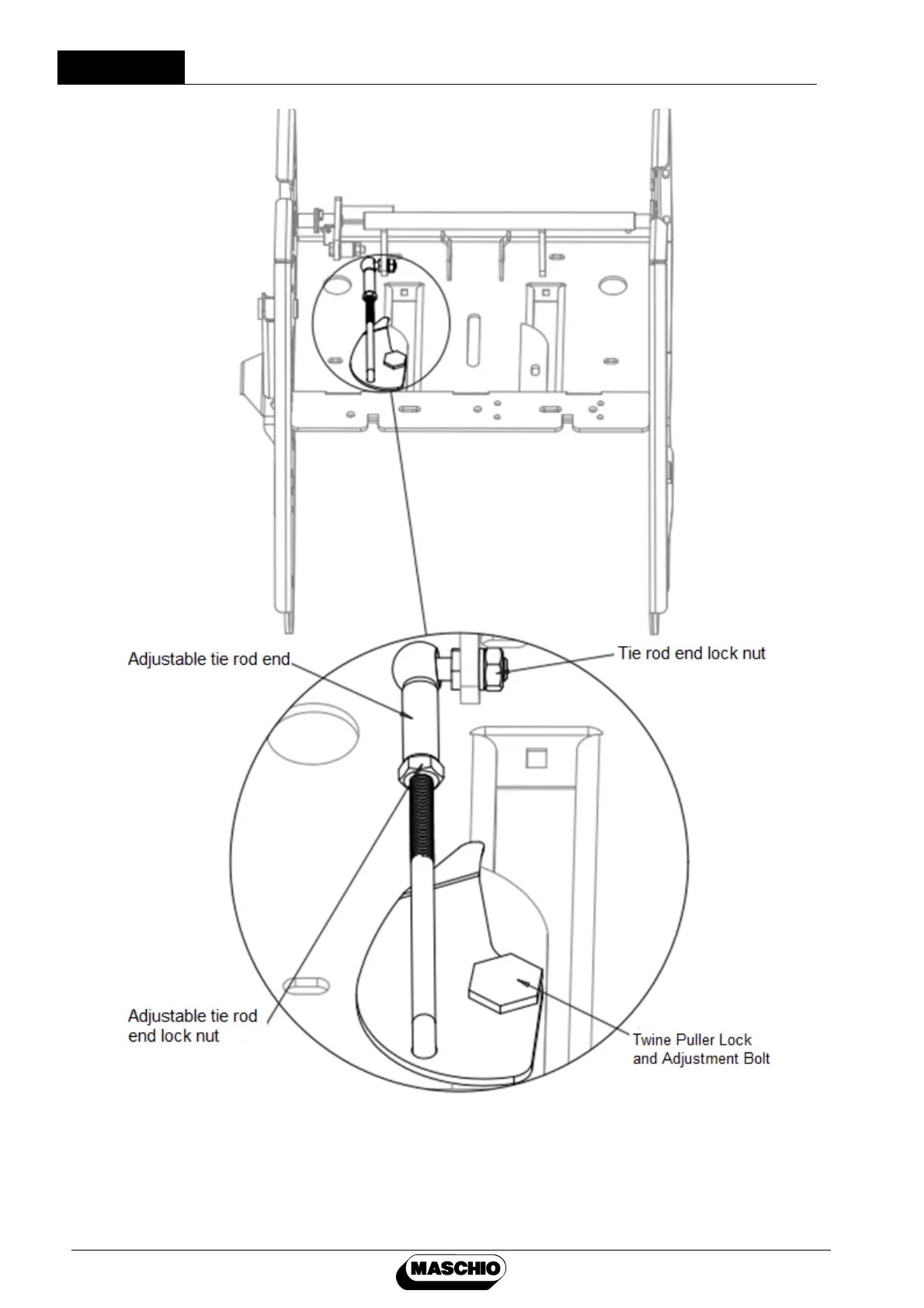 Adjustable tie rod end

Tie rod end lock nut

Adjustable tie rod end lock nut

Twine Puller Lock and Adjustment Bolt

MASCHIO