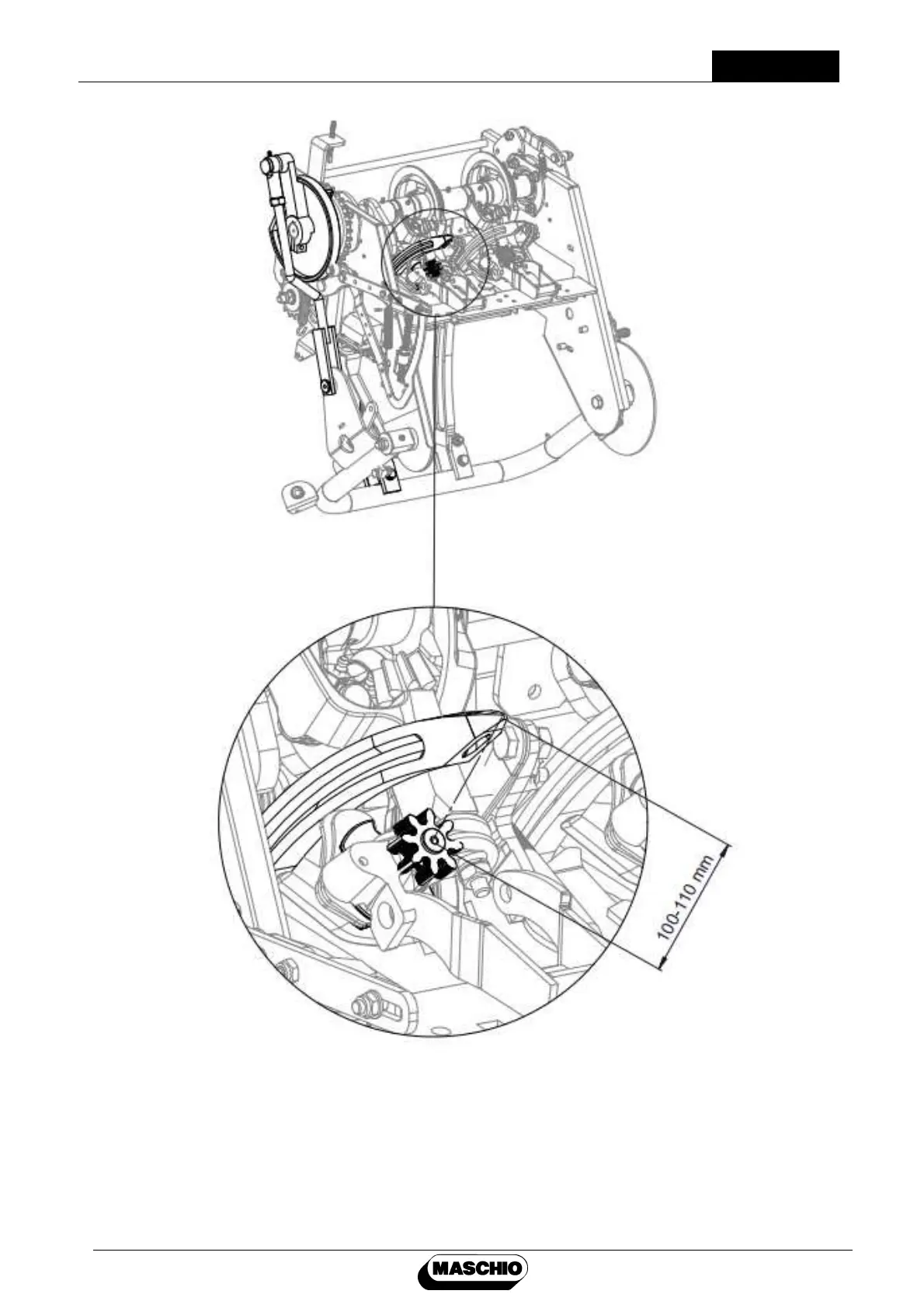 100-110 mm

MASCHIO