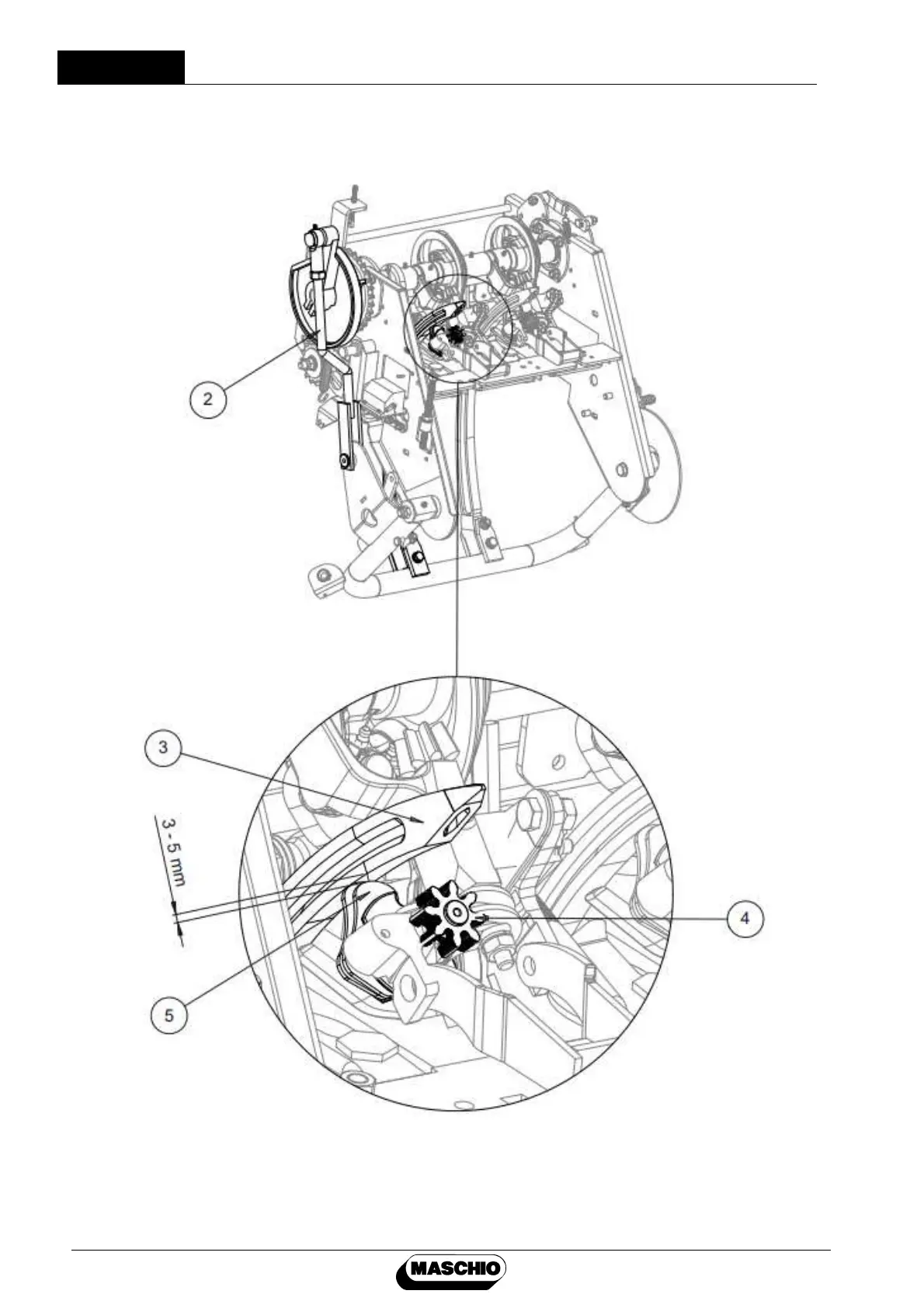 2

3

3 - 5 mm

4

5

MASCHIO