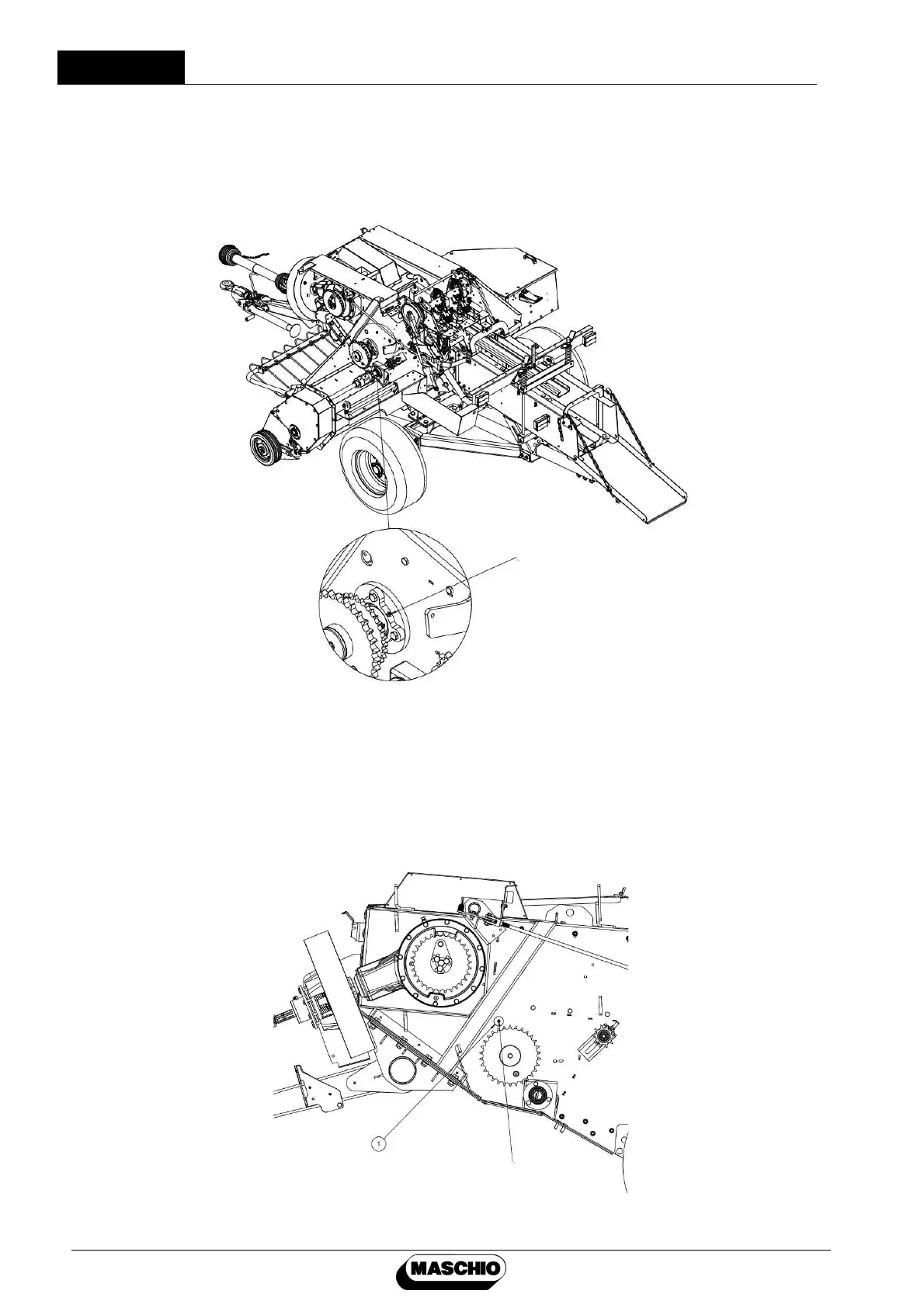 1

MASCHIO