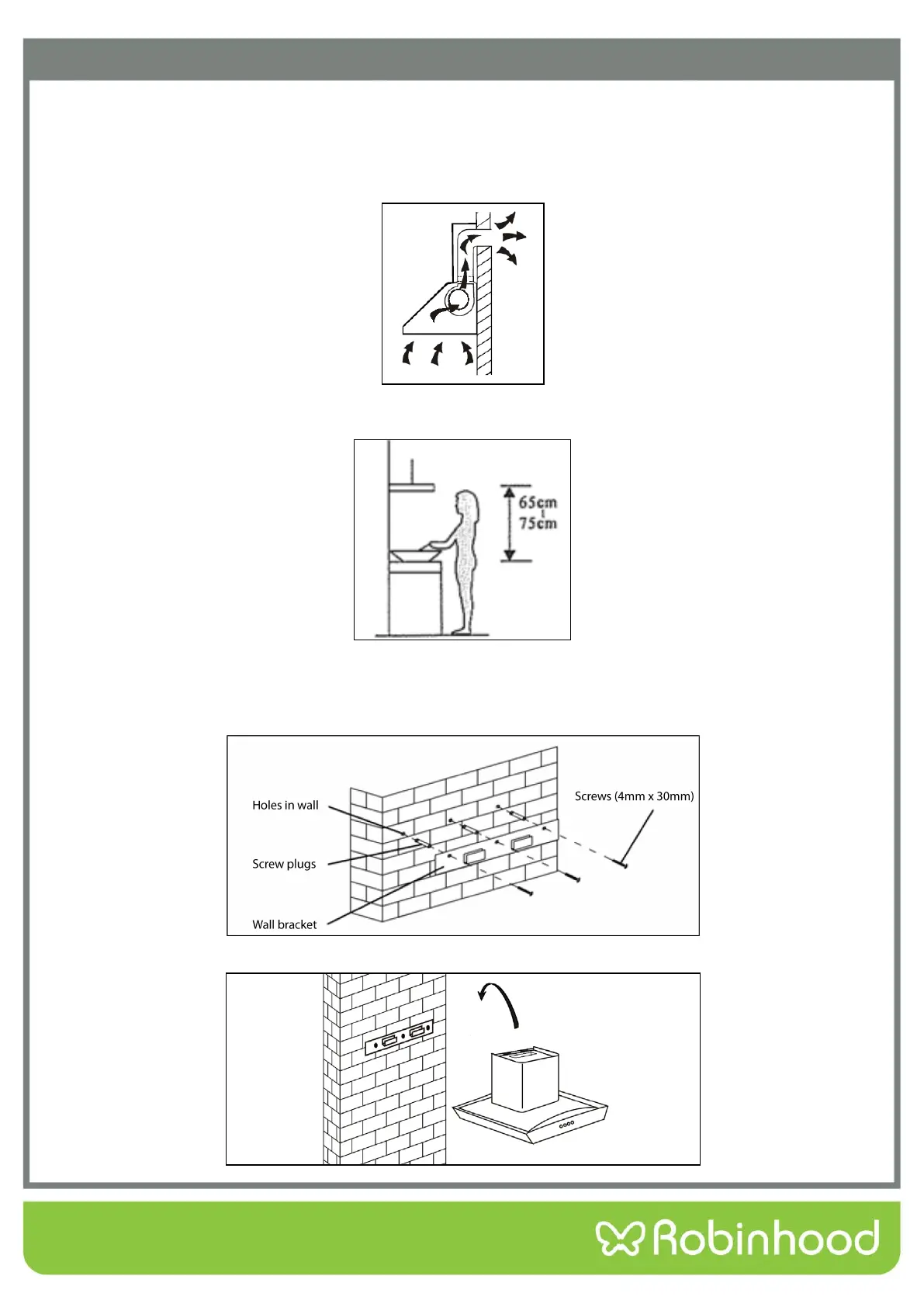 65cm
75cm

Holes in wall

Screw plugs

Wall bracket

Screws (4mm x 30mm)

Robinhood