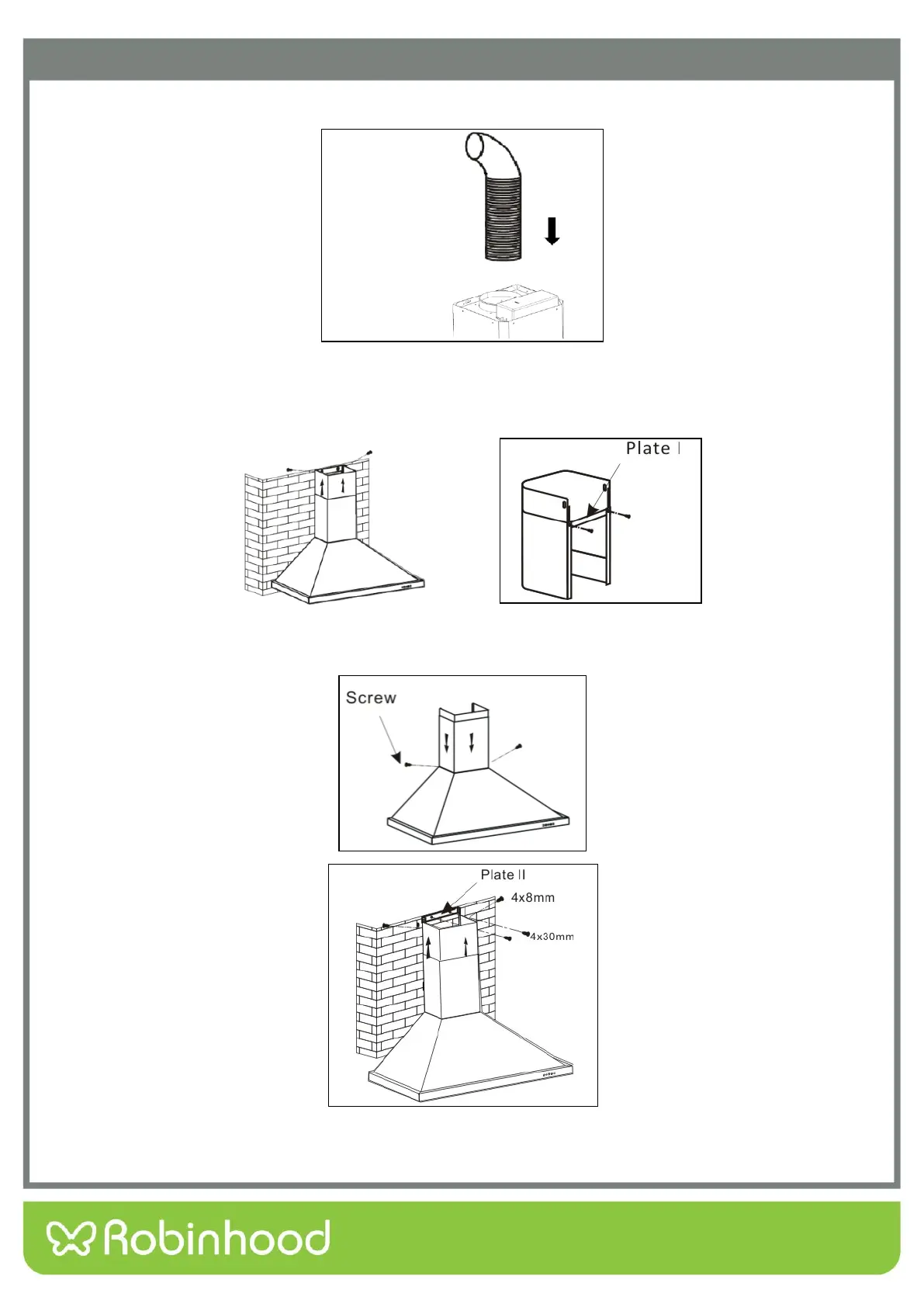 Plate I

Screw

Plate II
4x8mm
4x30mm

Robinhood