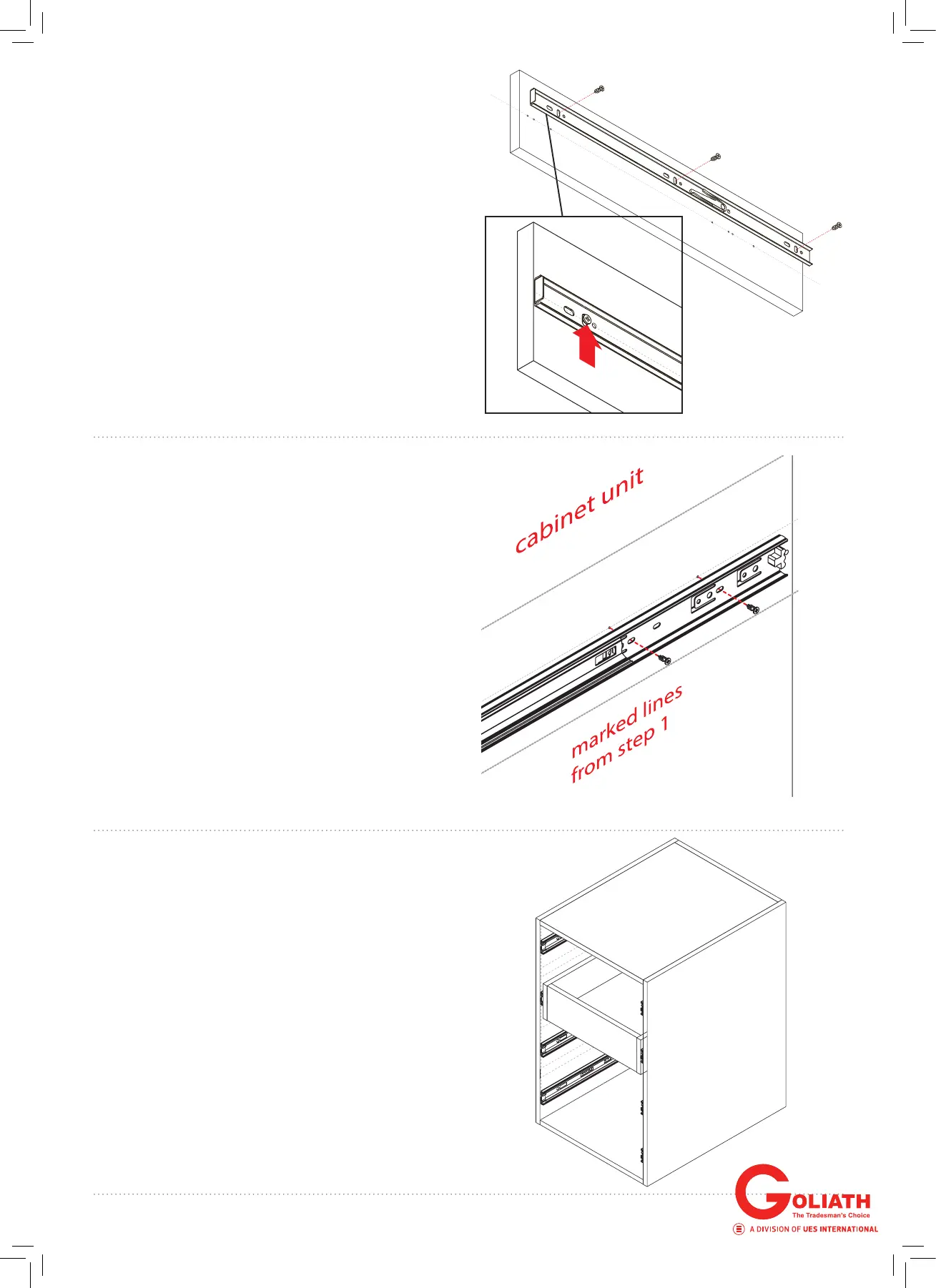 cabinet unit

marked lines from step 1

GOLIATH
The Tradesman's Choice
A DIVISION OF UES INTERNATIONAL