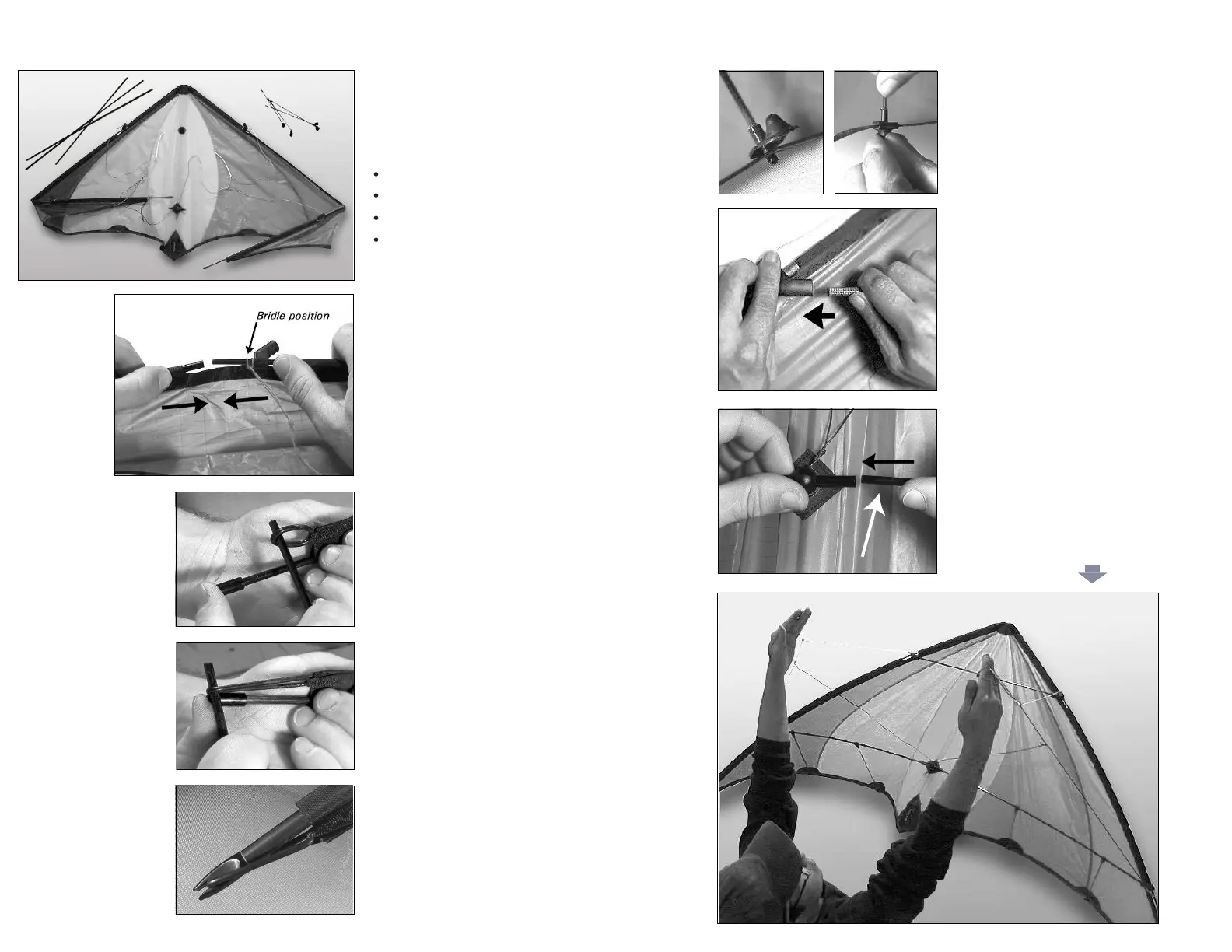 Bridle position