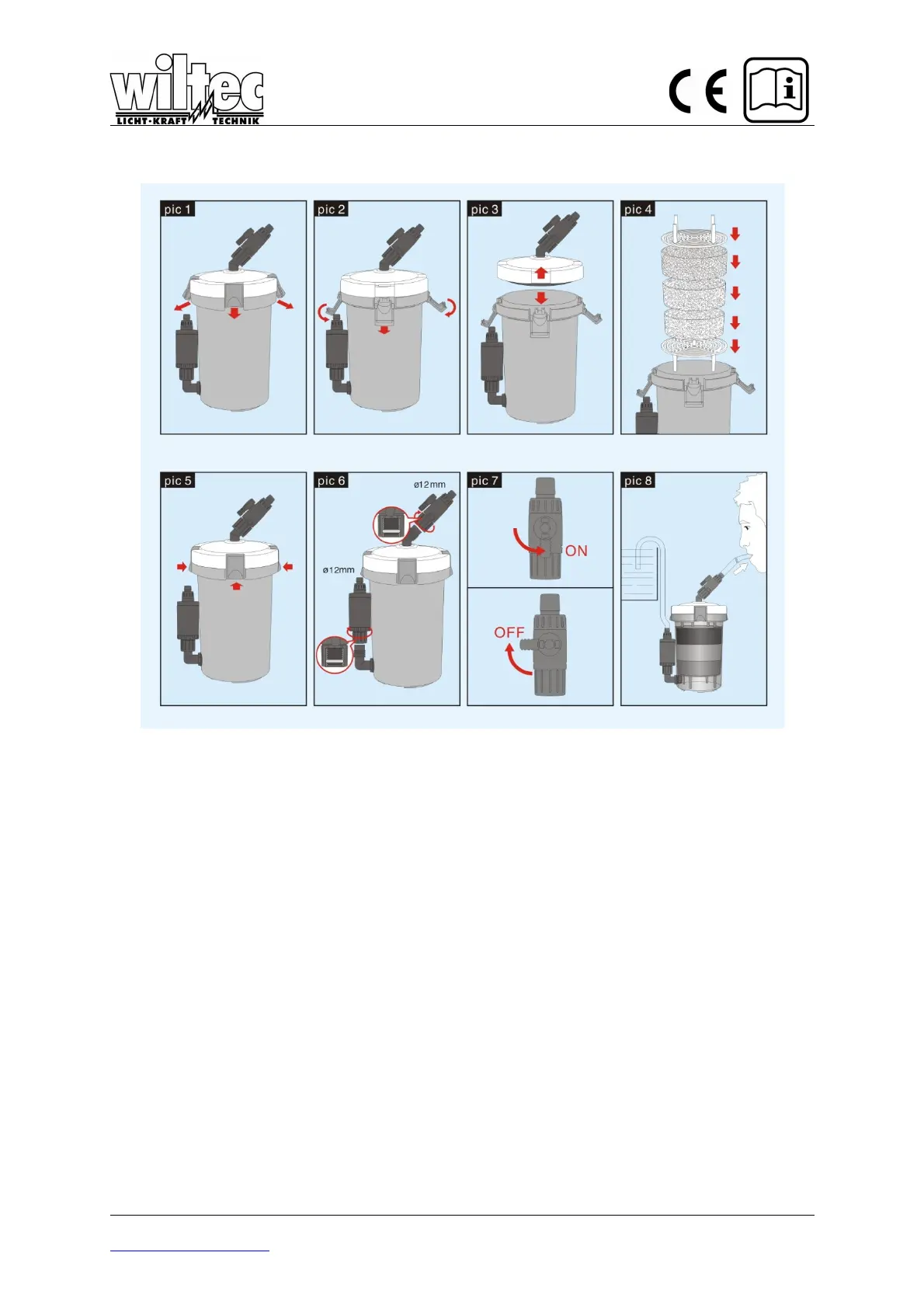 wiltec
LICHT·KRAFT TECHNIK

CE

pic 1

pic 2

pic 3

pic 4

pic 5

pic 6
ø12mm
ø12mm

pic 7
ON
OFF

pic 8