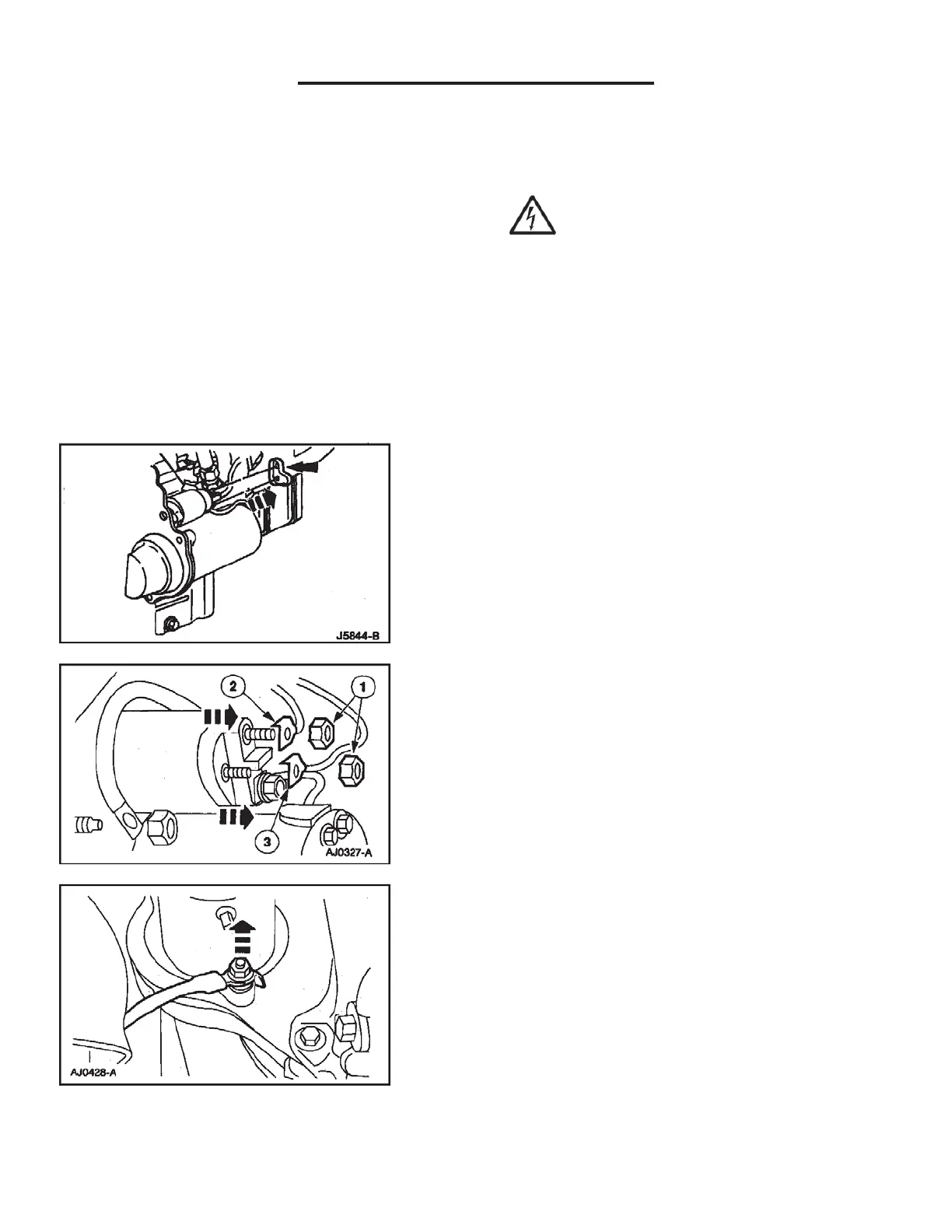 J5844-B

2
1
3
AJ0327-A

AJ0428-A