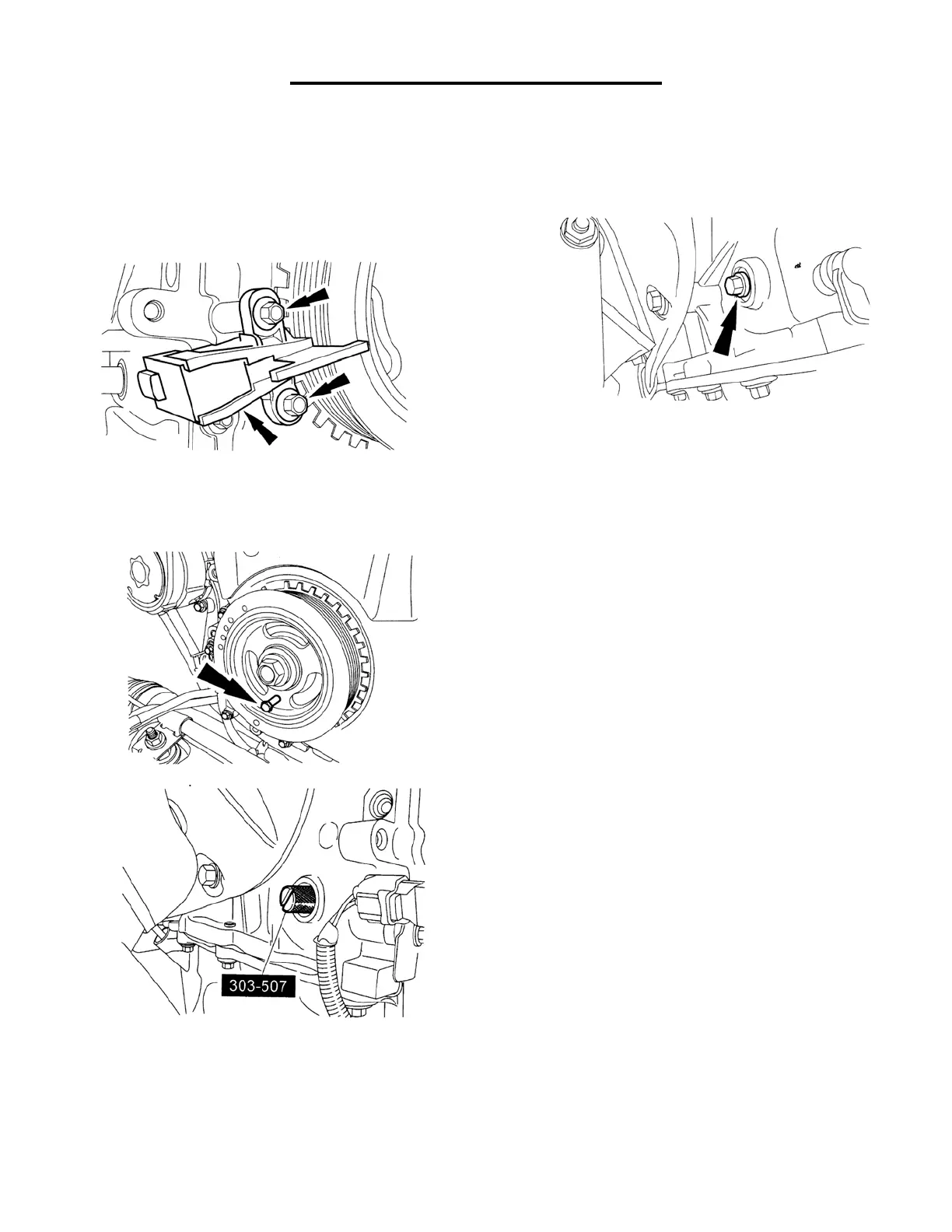 303-507