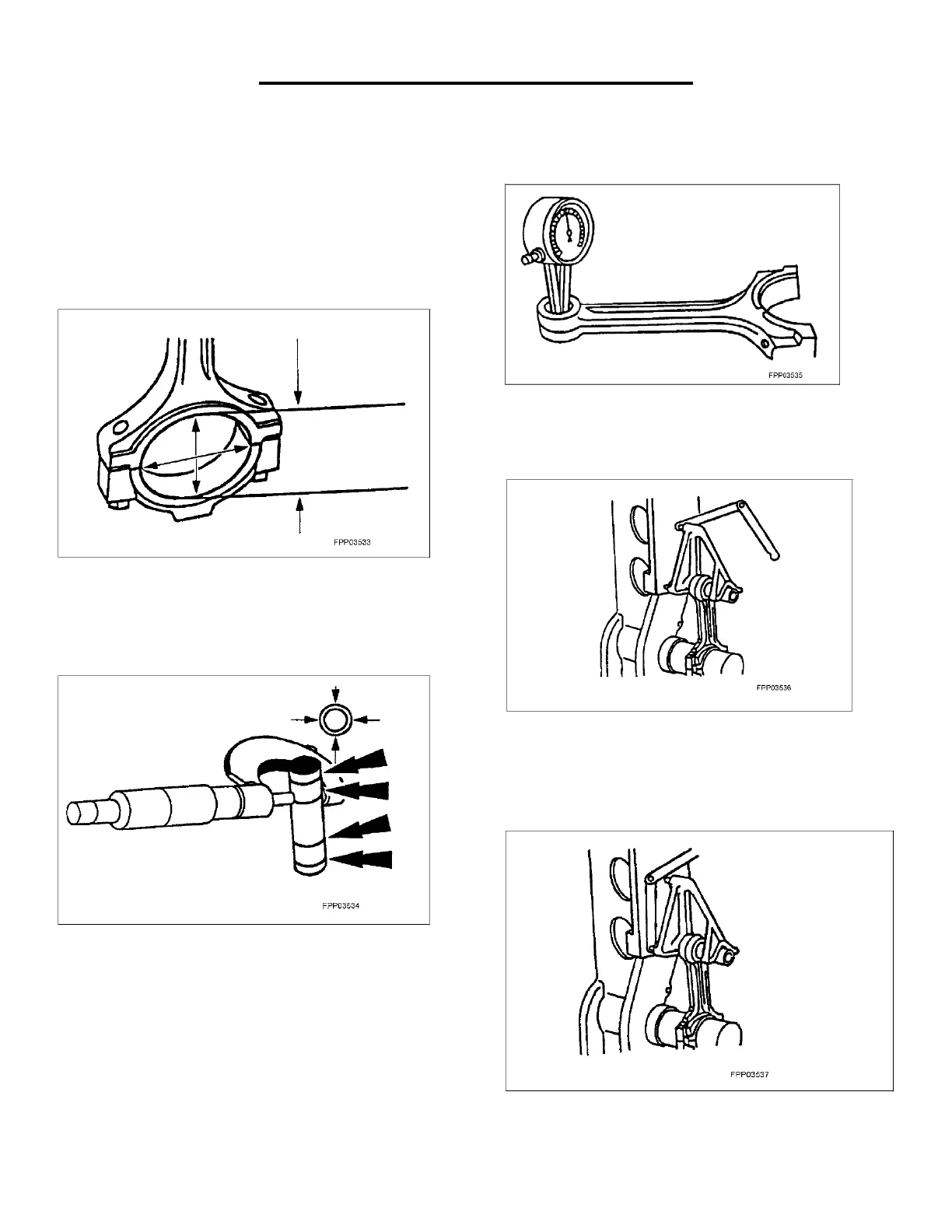 FPP03533

FPP03534

FPP03535

FPP03536

FPP03537