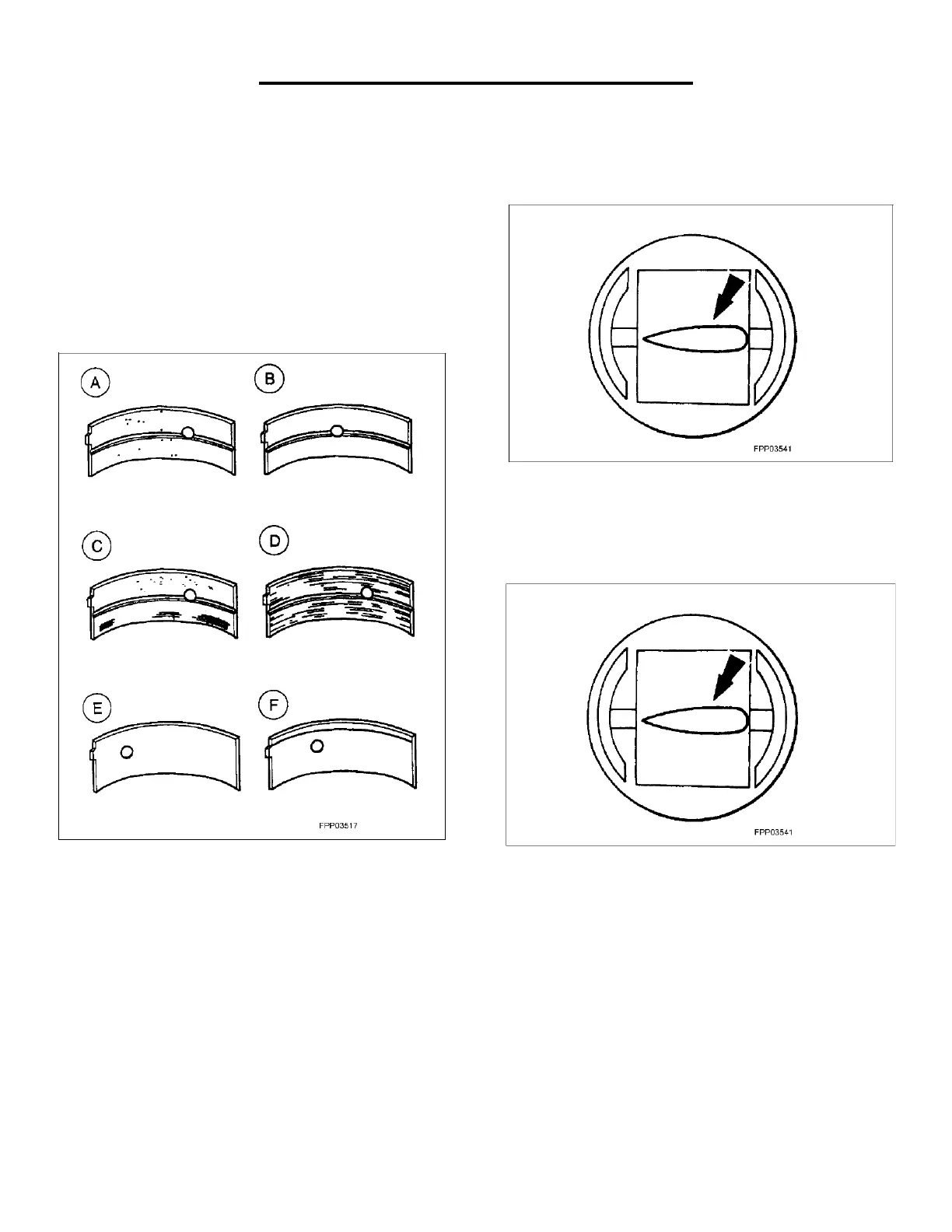 A
B
C
D
E
F
FPP03517

FPP03541

FPP03541