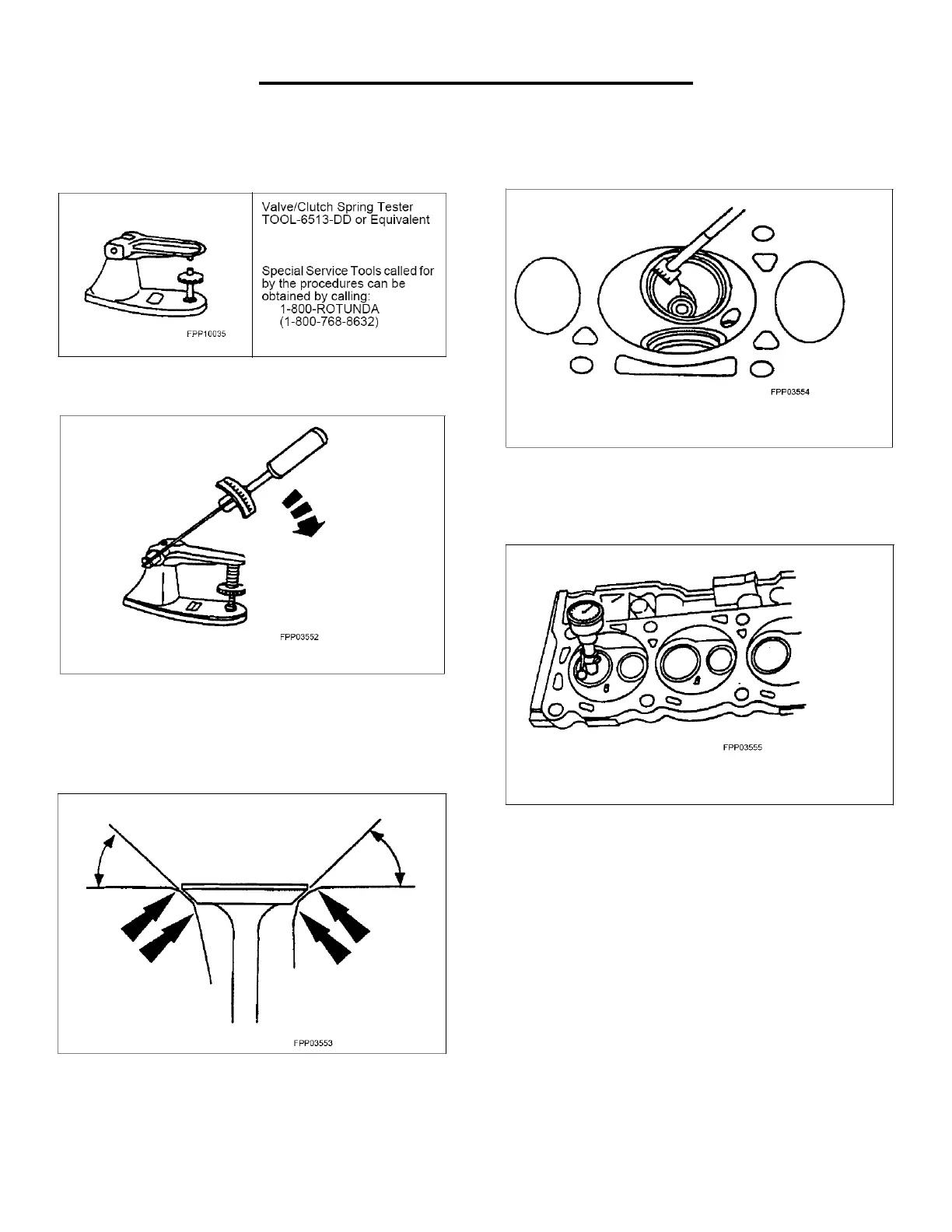 FPP10035

Valve/Clutch Spring Tester TOOL-6513-DD or Equivalent

Special Service Tools called for by the procedures can be obtained by calling:
1-800-ROTUNDA
(1-800-768-8632)

FPP03552

FPP03553

FPP03554

FPP03555