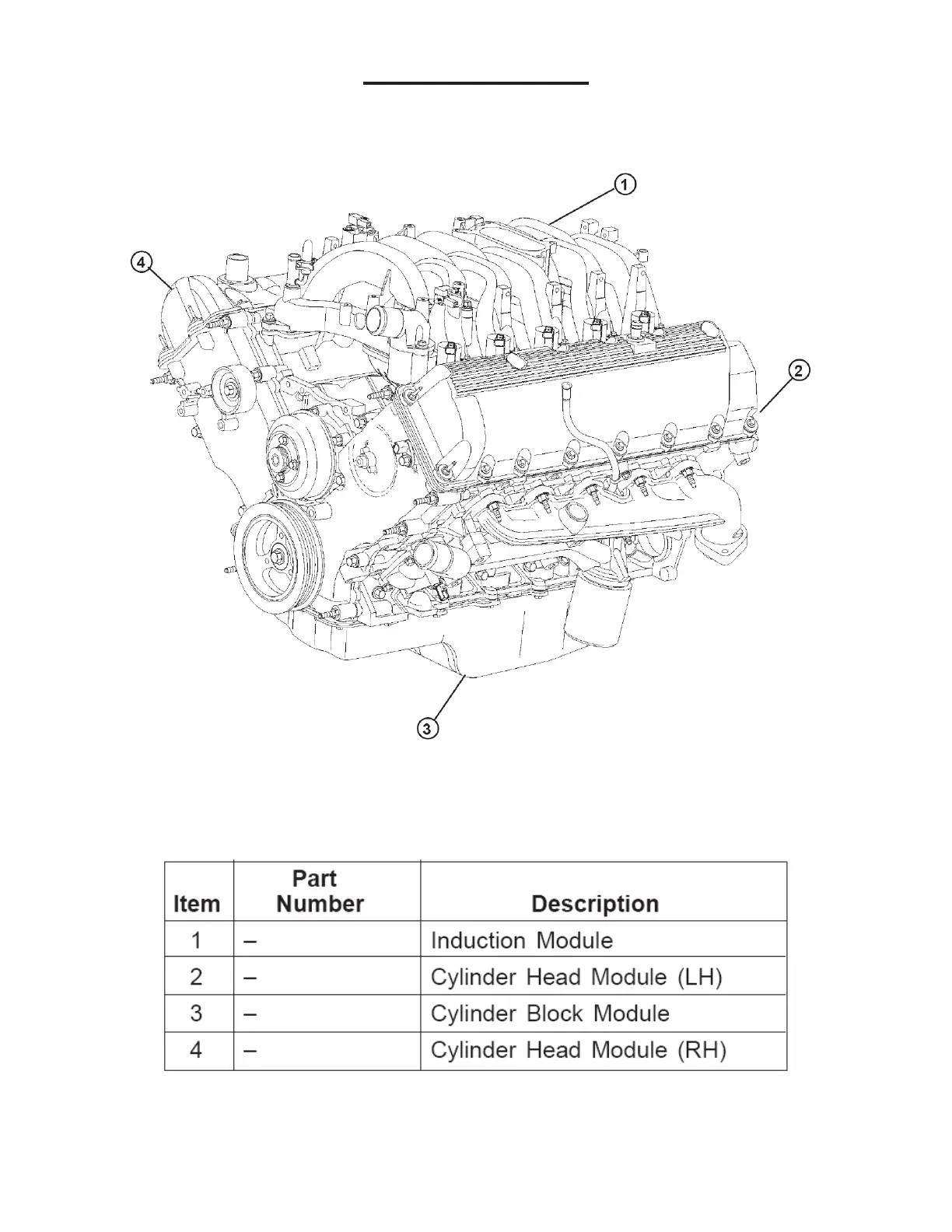 1

4

2

3

| Item | Part Number | Description |
|---|---|---|
| 1 | – | Induction Module |
| 2 | – | Cylinder Head Module (LH) |
| 3 | – | Cylinder Block Module |
| 4 | – | Cylinder Head Module (RH) |