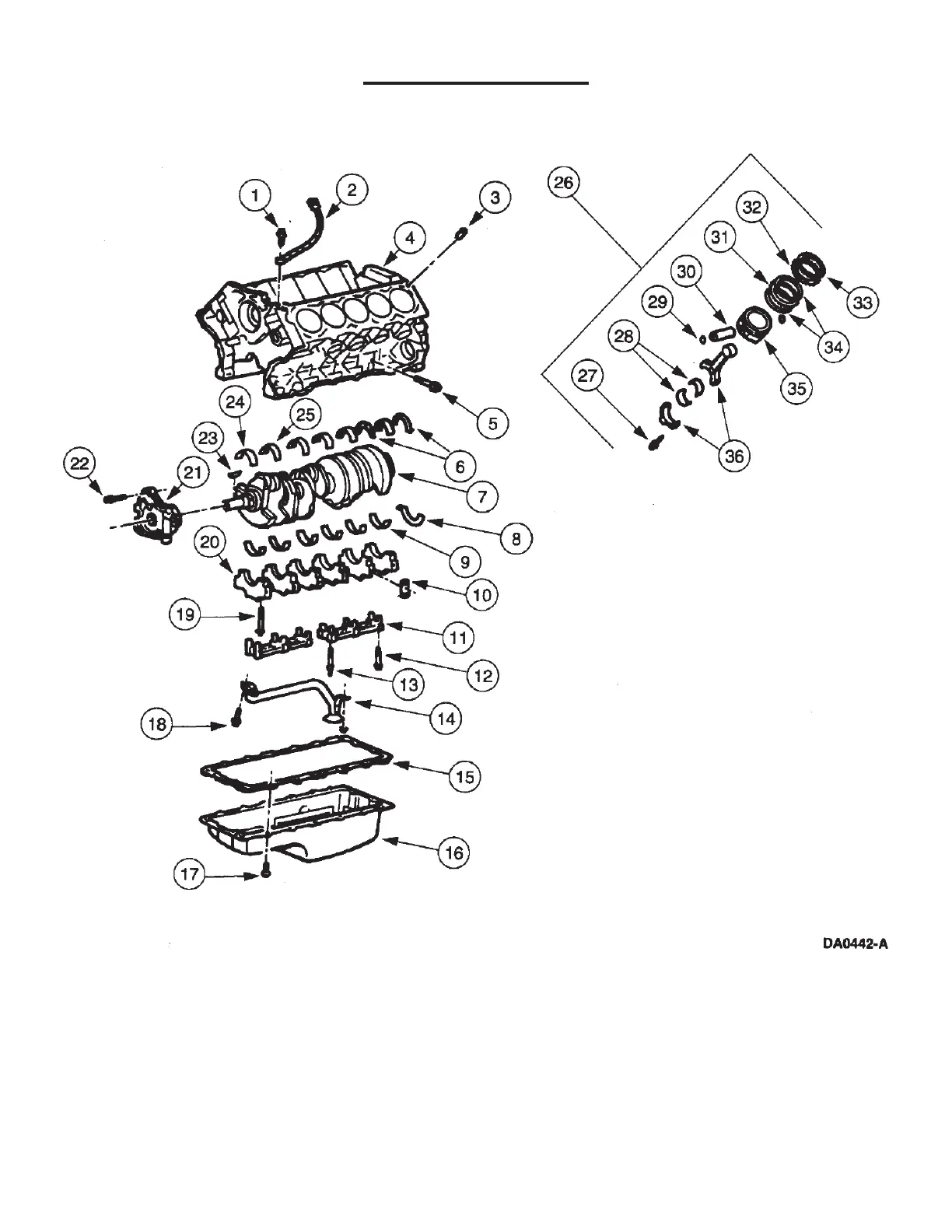 1
2
3
4
5
6
7
8
9
10
11
12
13
14
15
16
17
18
19
20
21
22
23
24
25
26
27
28
29
30
31
32
33
34
35
36

DA0442-A