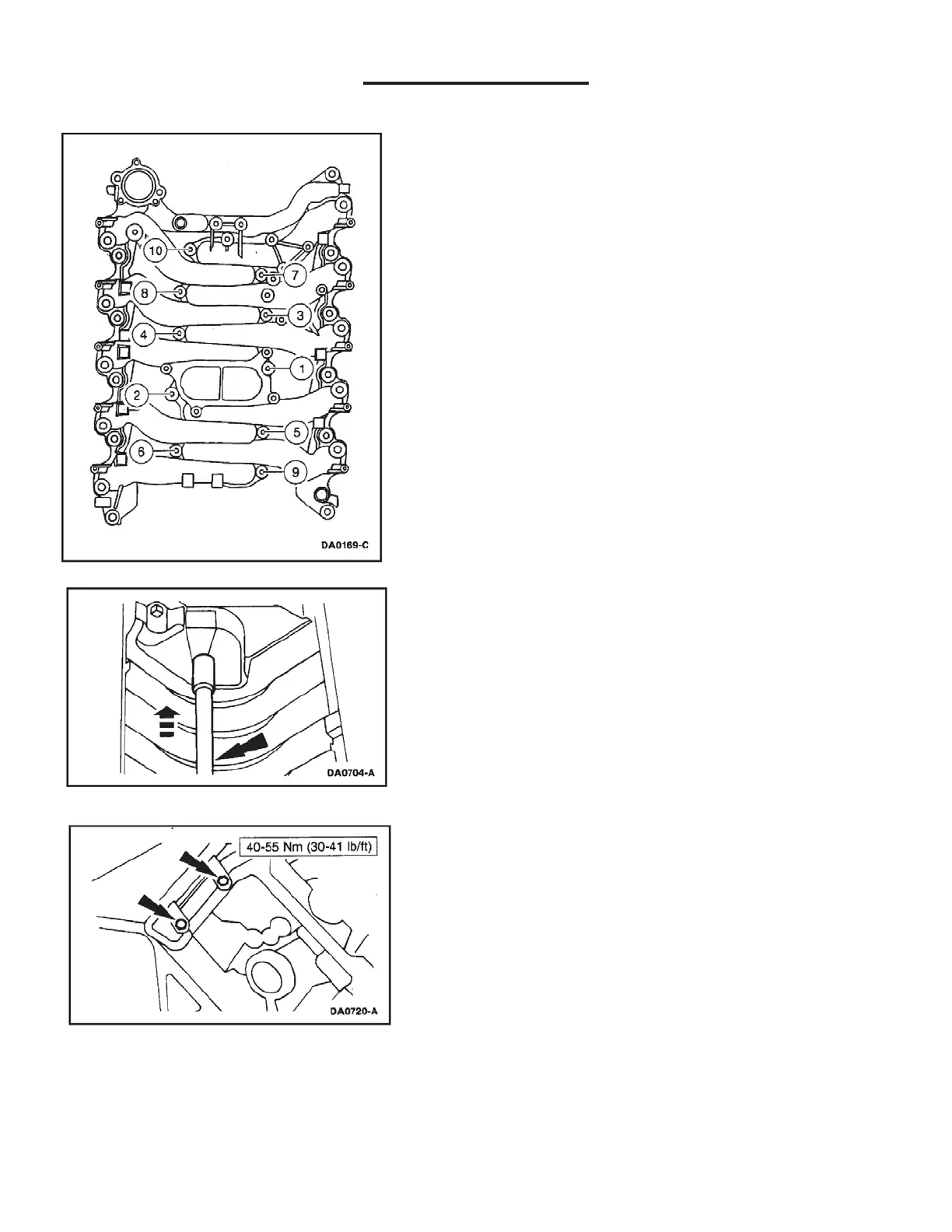 10
7
8
3
4
1
2
5
6
9
DA0169-C

DA0704-A

40-55 Nm (30-41 lb/ft)
DA0720-A