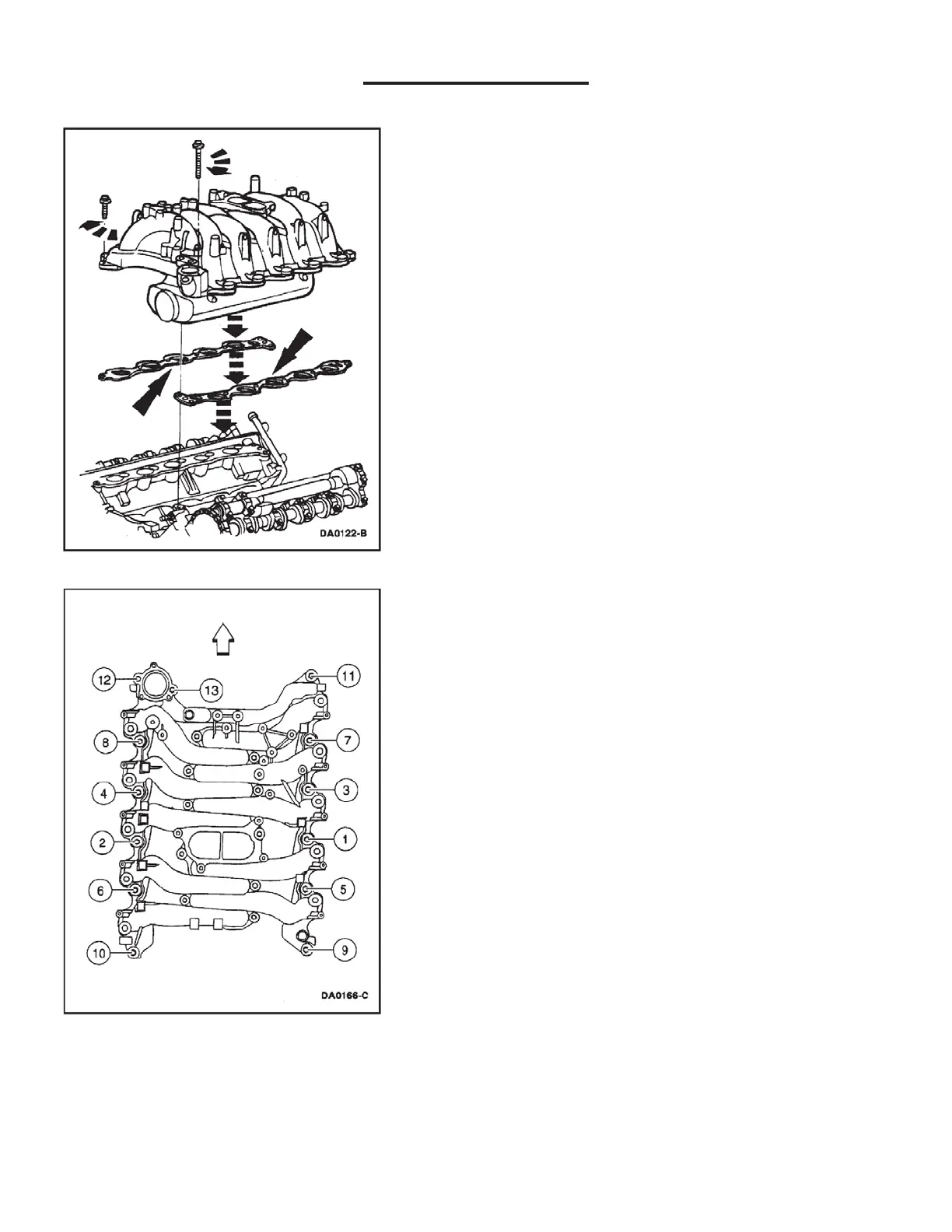 DA0122-B

12
13
11
8
7
4
3
2
1
6
5
10
9

DA0166-C