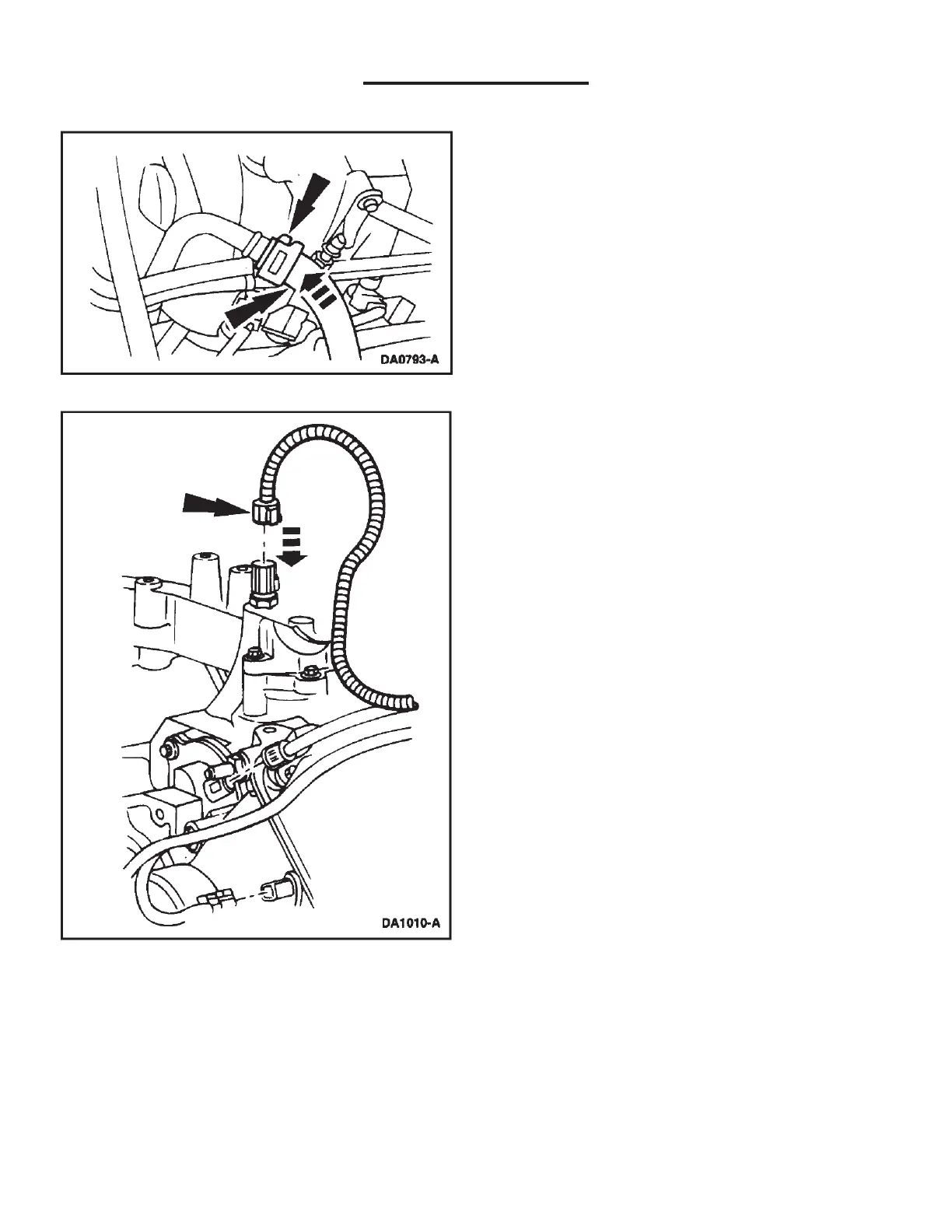 DA0793-A

DA1010-A